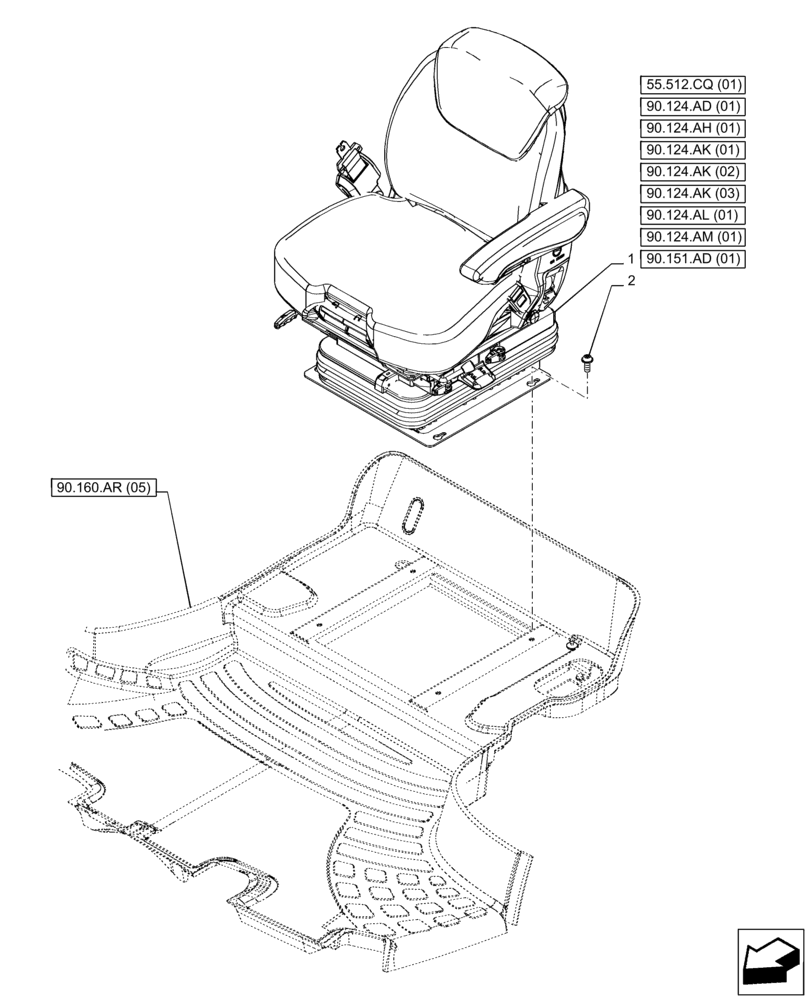 55.512.CQ (01)
90.124.AD (01)
90.124.AH (01)
90.124.AK (01)
90.124.AK (02)
90.124.AK (03)
90.124.AL (01)
90.124.AM (01)
90.151.AD (01)

1
2

90.160.AR (05)