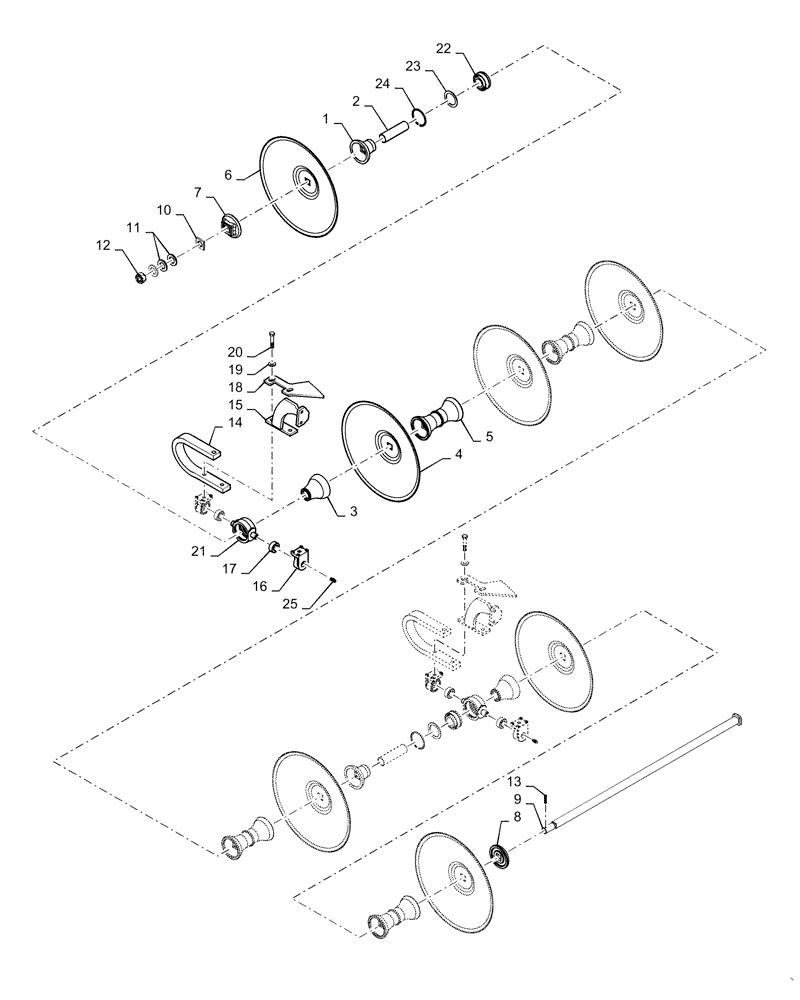 22
23
24
2
1
6
7
10
11
12
20
19
18
15
14
5
4
3
21
17
16
25
13
9
8