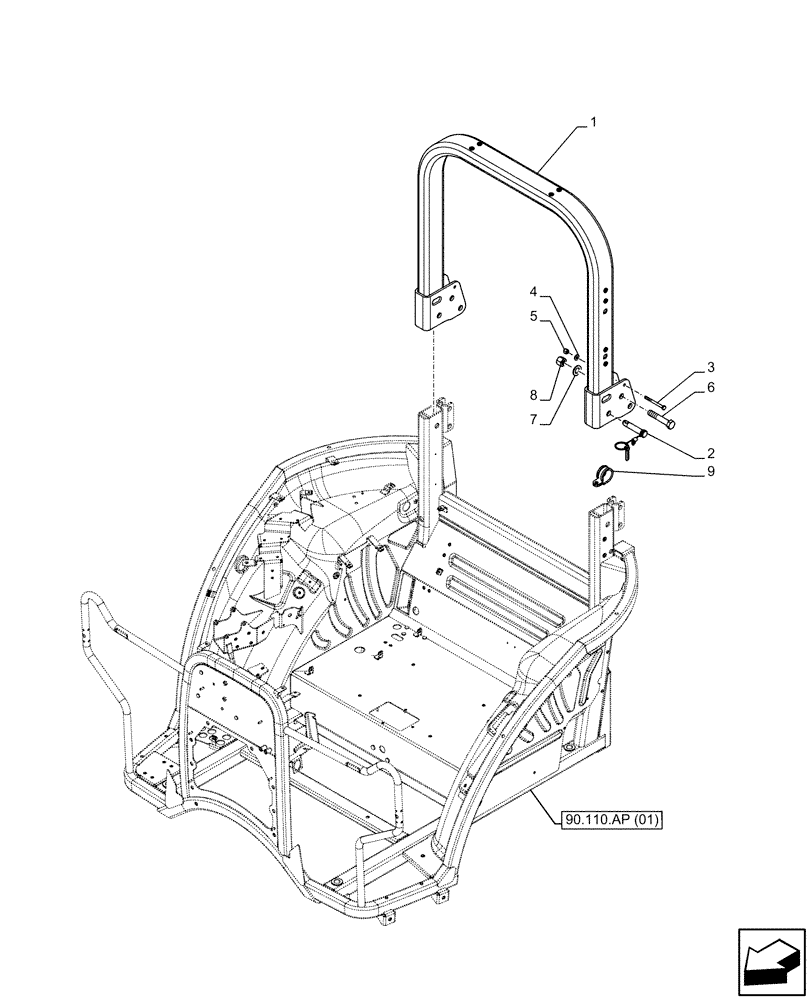 1
4
5
8
7
3
6
2
9
90.110.AP (01)