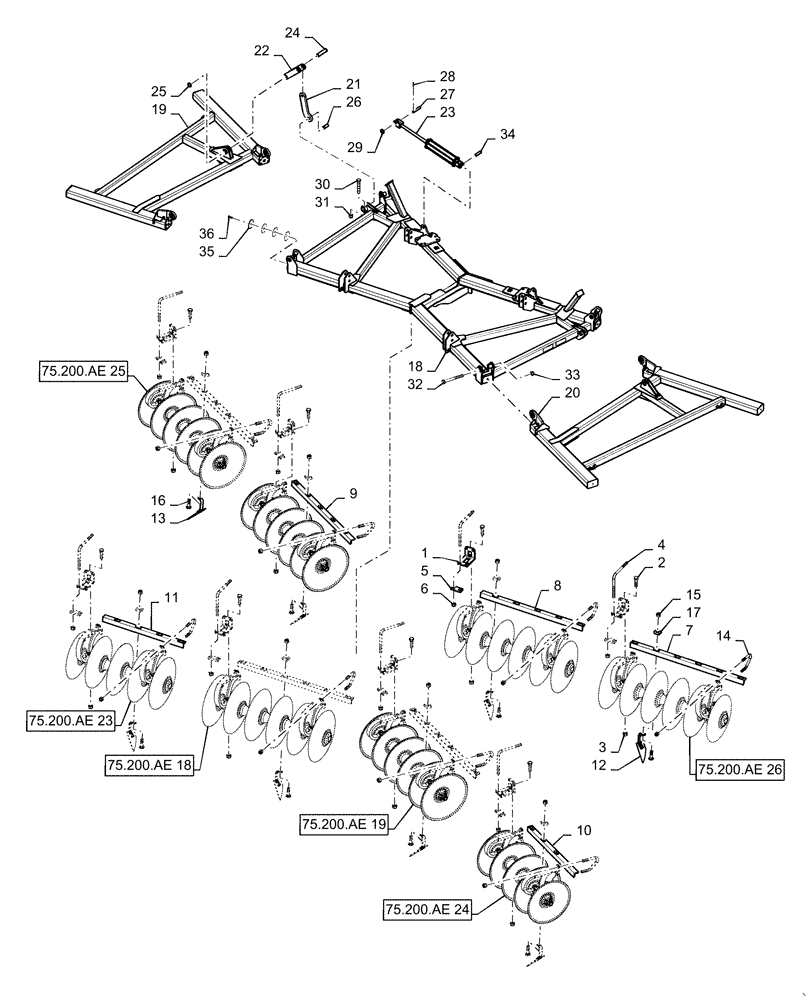 24
22
21
26
28
27
23
25
19
29
34
30
31
36
35
18
32
33
20
75.200.AE 25
16
13
9
1
5
6
8
4
2
15
17
7
14
11
75.200.AE 23
75.200.AE 18
3
12
75.200.AE 26
75.200.AE 19
10
75.200.AE 24