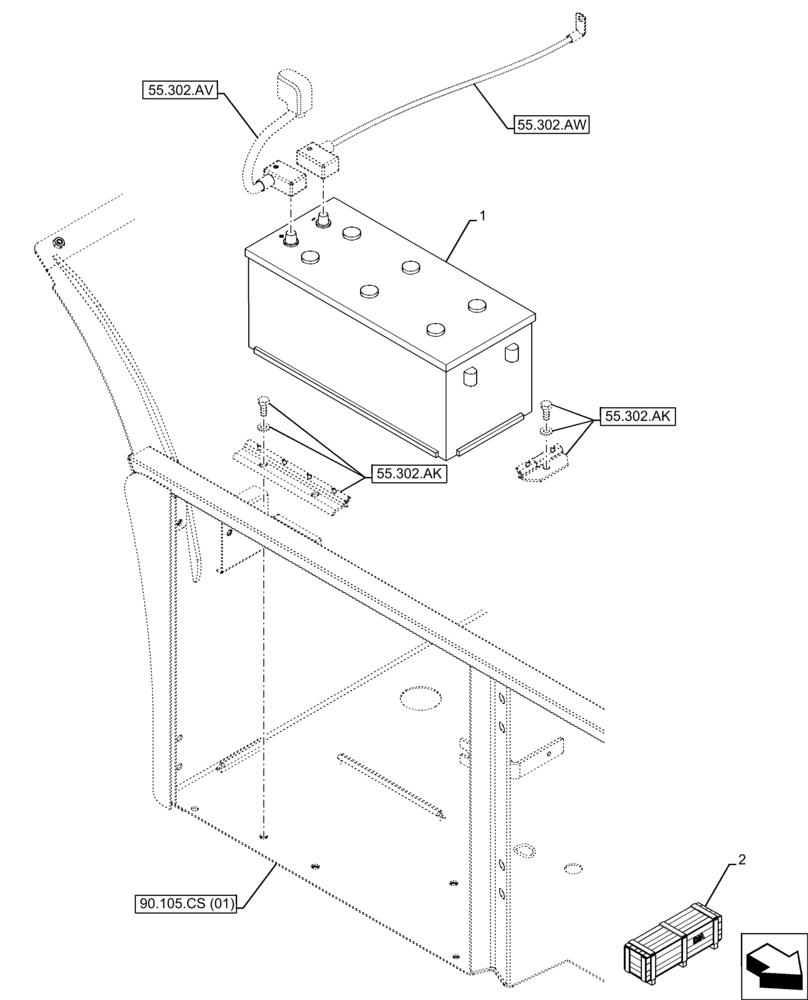 55.302.AV
55.302.AW
1
55.302.AK
55.302.AK
90.105.CS (01)
2