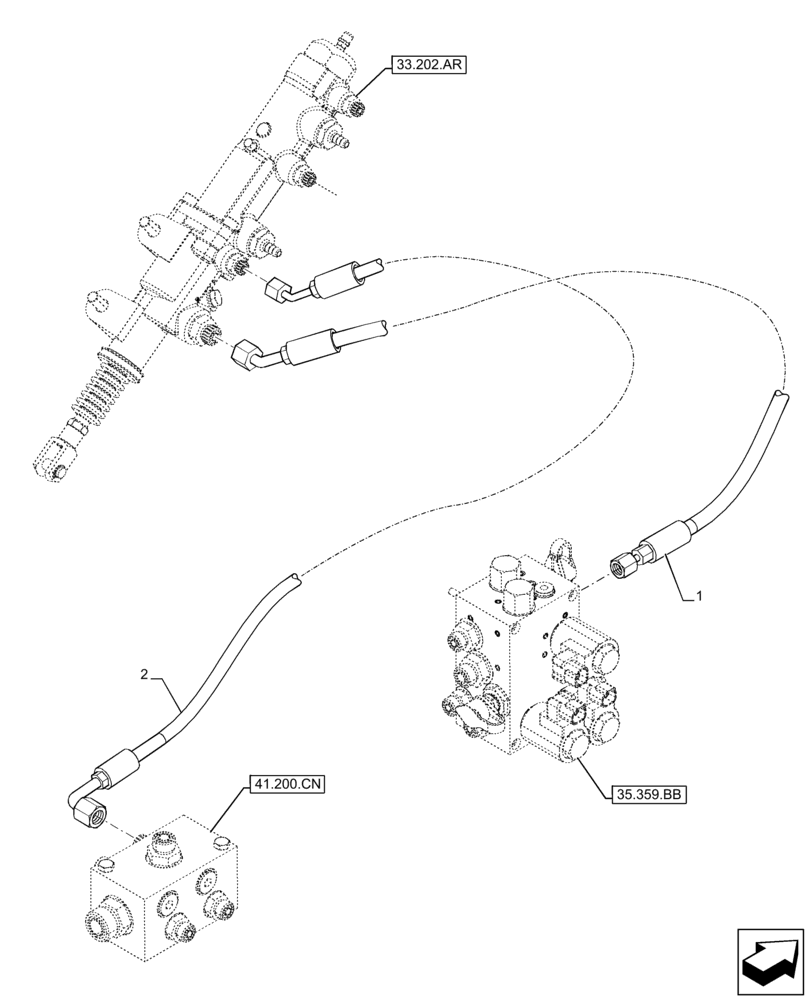 33.202.AR

1

2

35.359.BB

41.200.CN