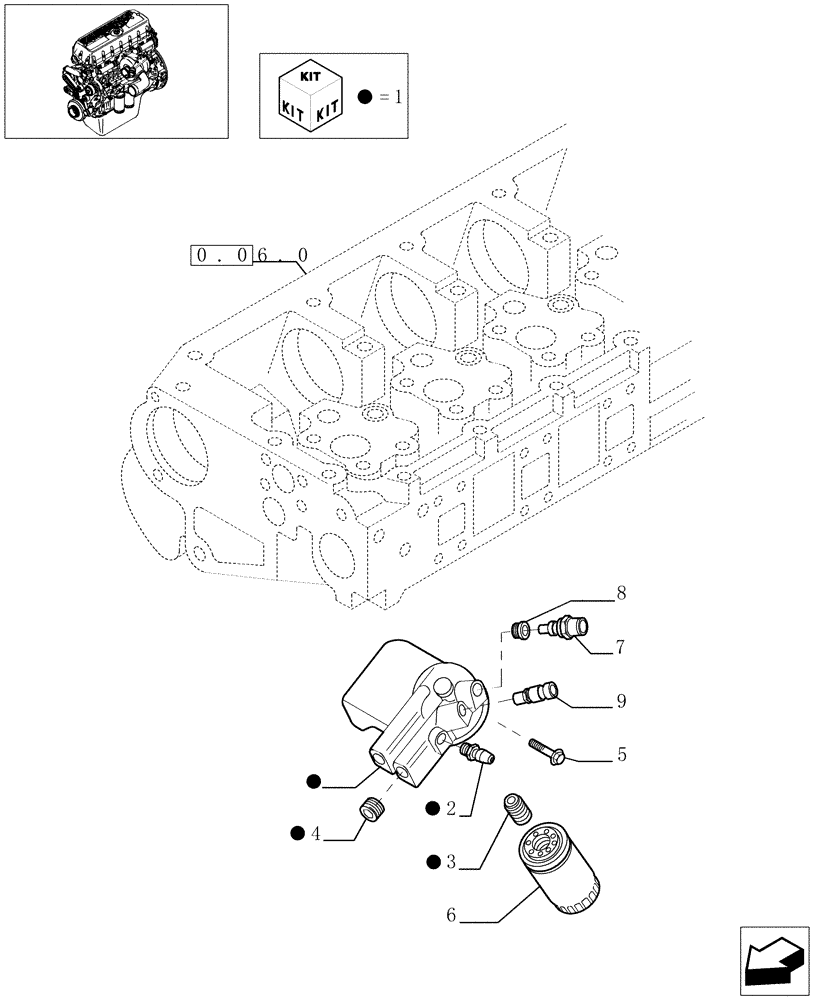 KIT
KIT KIT
● = 1

0 . 0 6 . 0

8
7
9
5
●
● 2
● 4
● 3
6