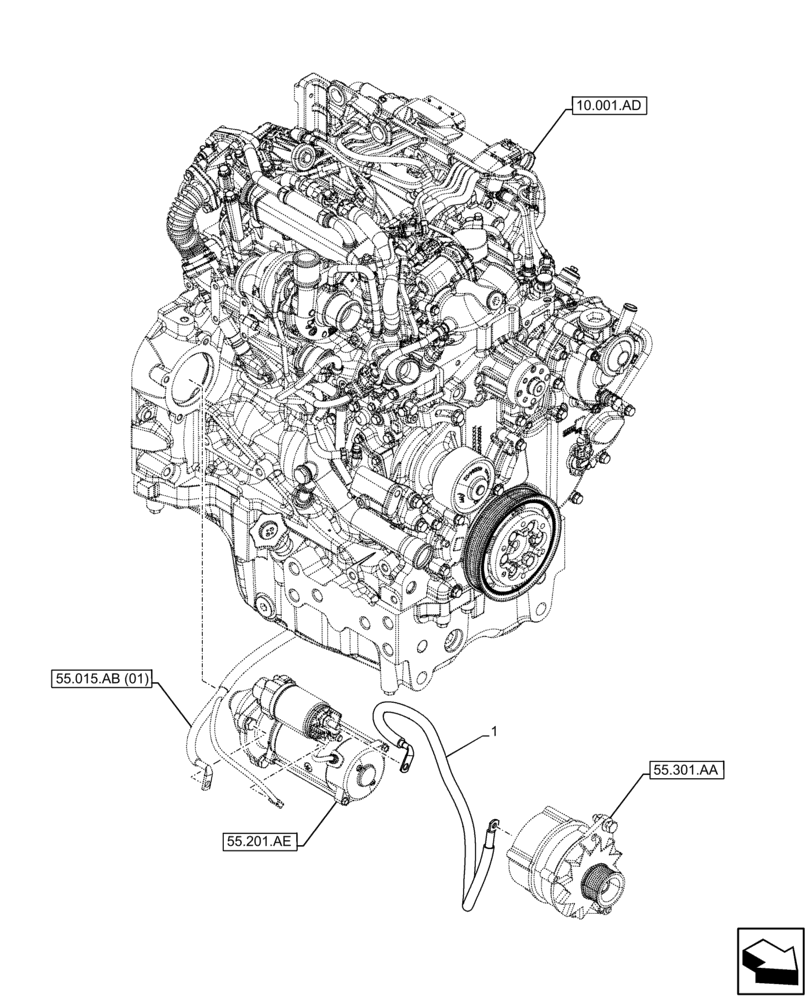 10.001.AD

55.015.AB (01)

1

55.301.AA

55.201.AE