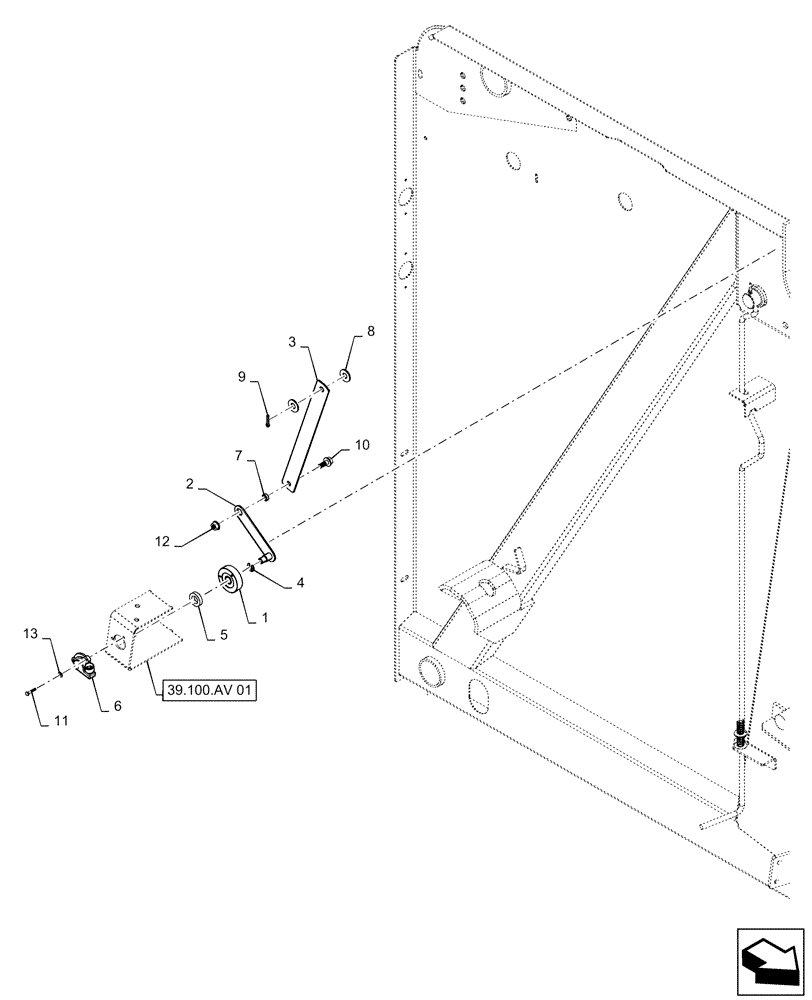 3
8
9
10
7
2
12
4
1
5
13
6
39.100.AV 01
11