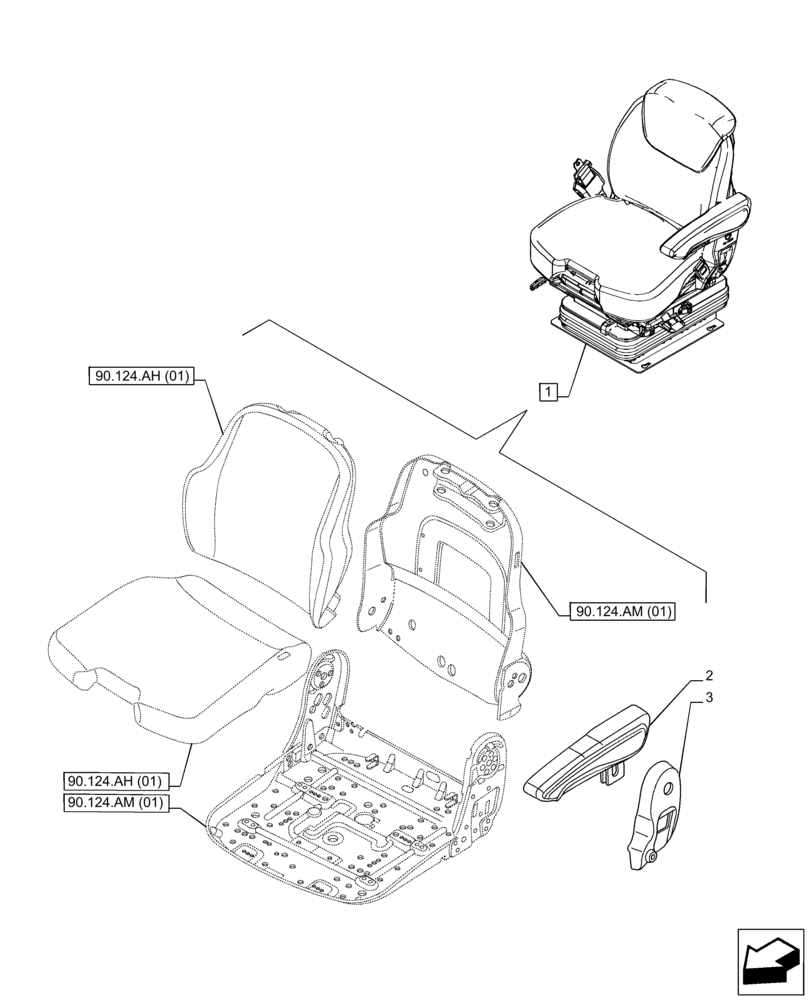 1

90.124.AH (01)

90.124.AM (01)

2

3

90.124.AH (01)

90.124.AM (01)