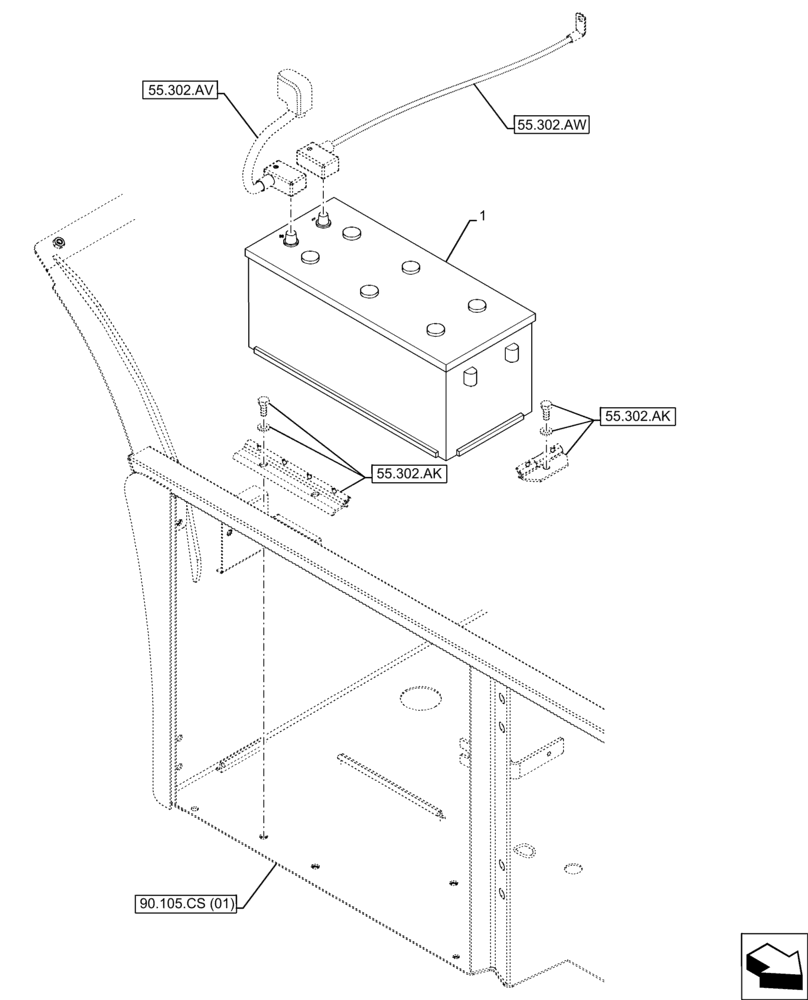 55.302.AV

55.302.AW

1

55.302.AK

55.302.AK

90.105.CS (01)