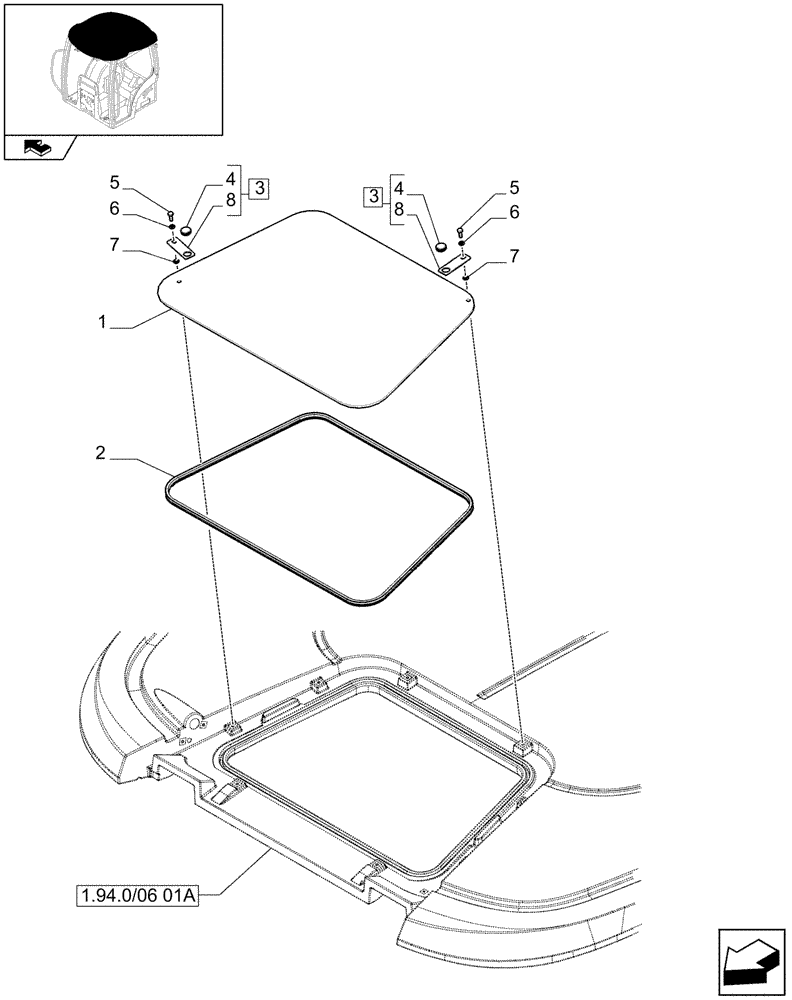 5
6
7
4
8
3
3
4
8
5
6
7
1
2
1.94.0/06 01A