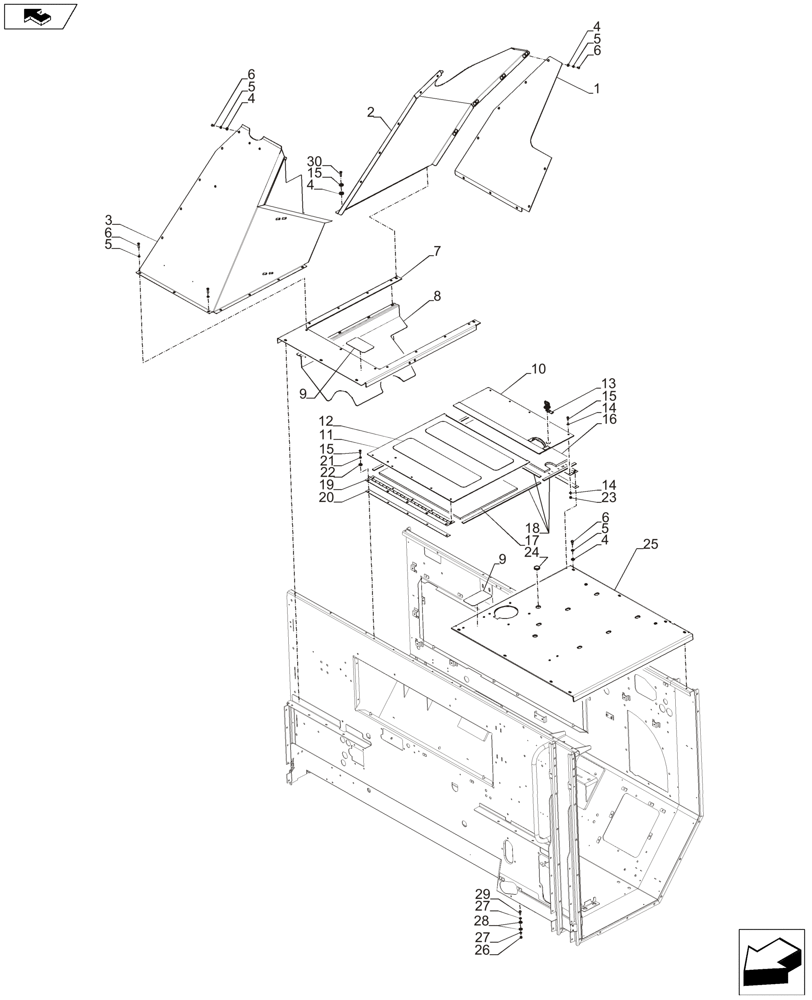 4
5
6
1
6
5
4
2
30
15
4
3
6
5
7
8
9
10
13
15
14
16
12
11
15
21
22
19
20
14
23
18
17
24
6
5
4
25
9
29
27
28
27
26