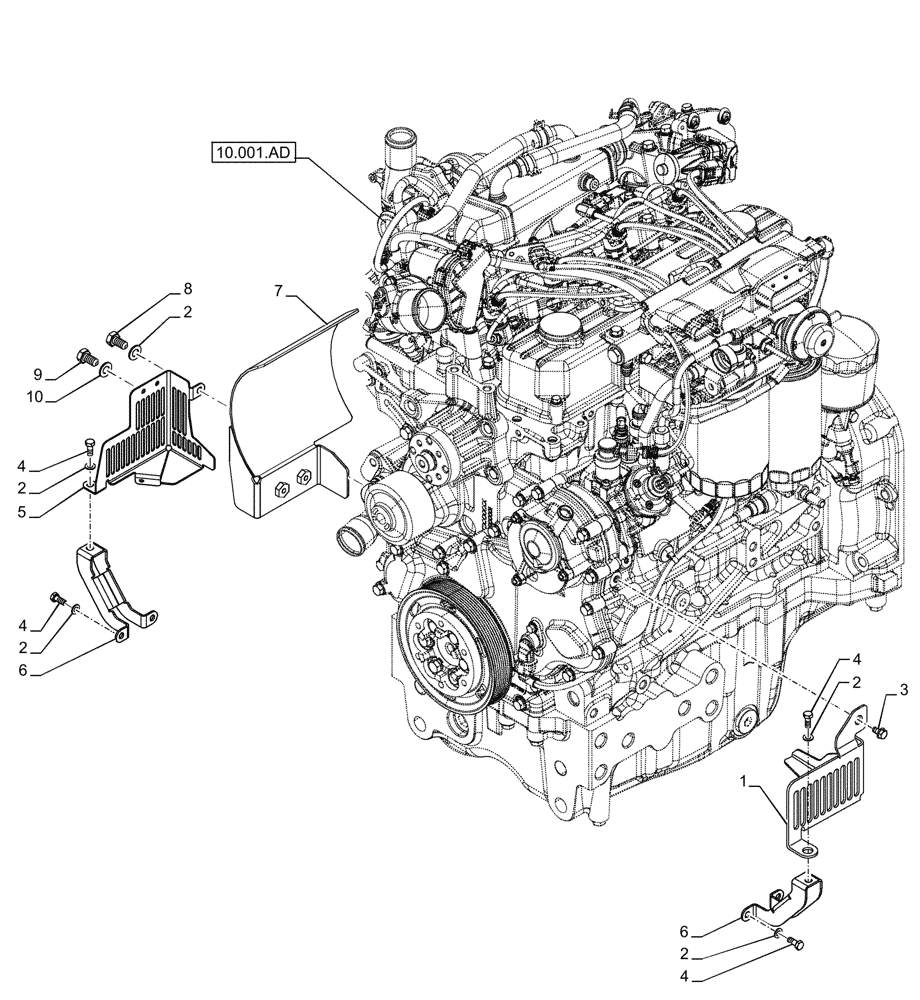 10.001.AD
7
8
2
9
10
4
2
5
4
2
6
4
2
3
1
6
2
4