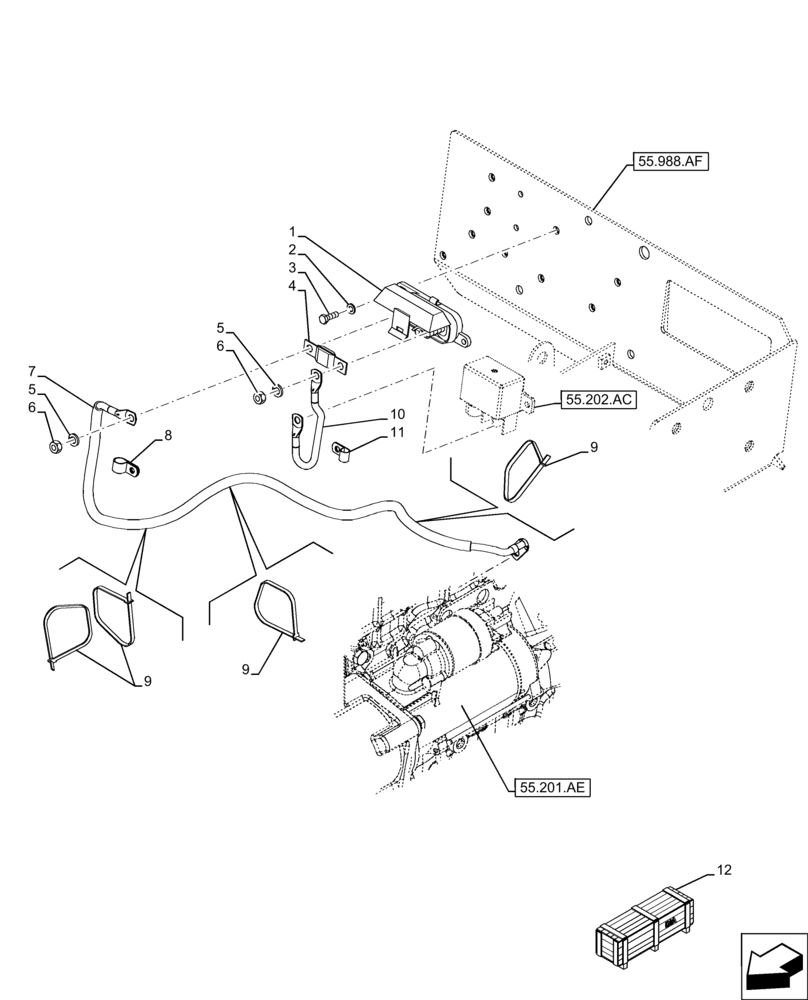 55.988.AF
1
2
3
4
5
6
7
5
6
8
10
11
55.202.AC
9
9
9
55.201.AE
12