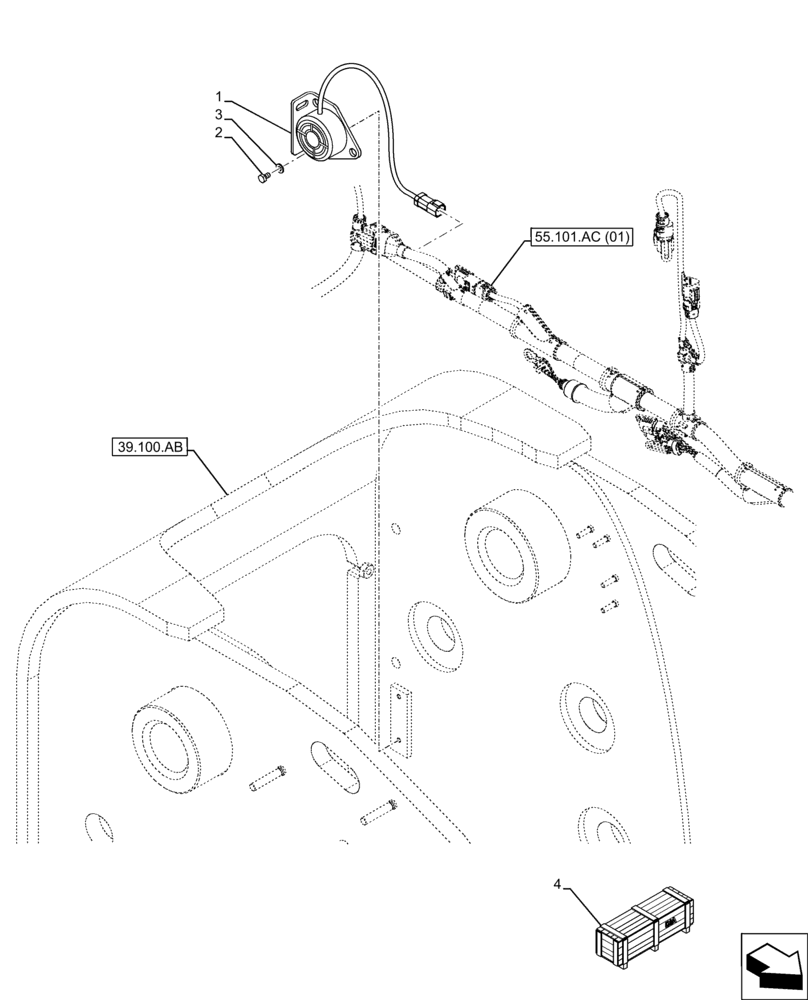 1
3
2
55.101.AC (01)
39.100.AB
4