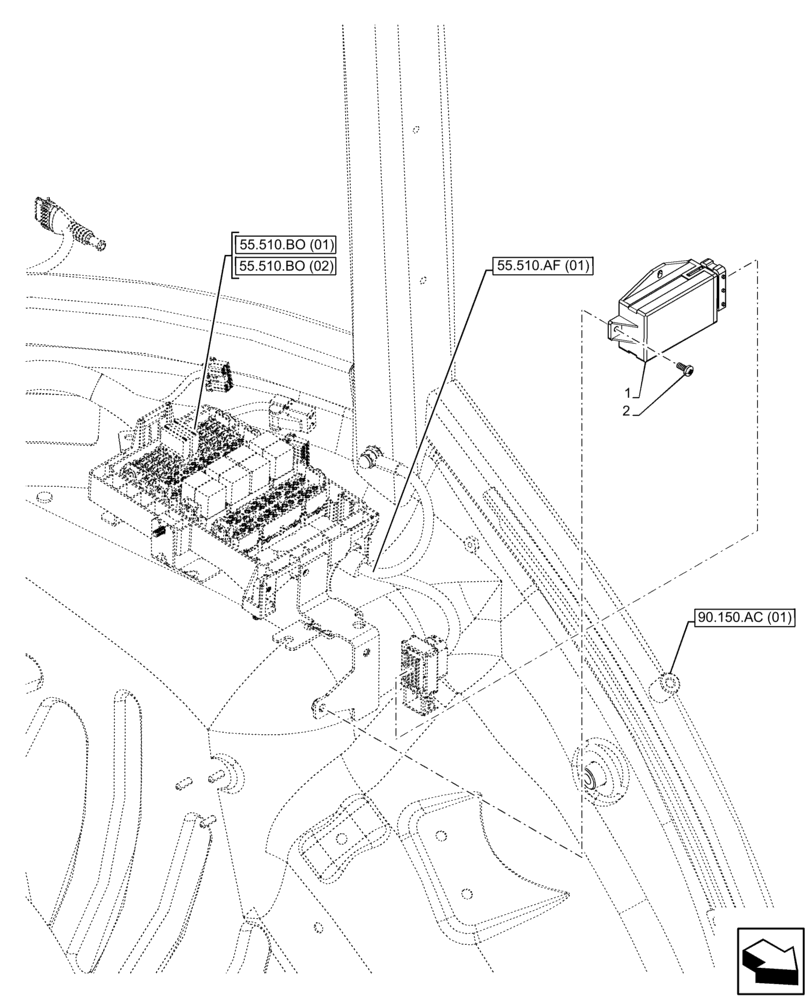 55.510.BO (01)
55.510.BO (02)
55.510.AF (01)
1
2
90.150.AC (01)