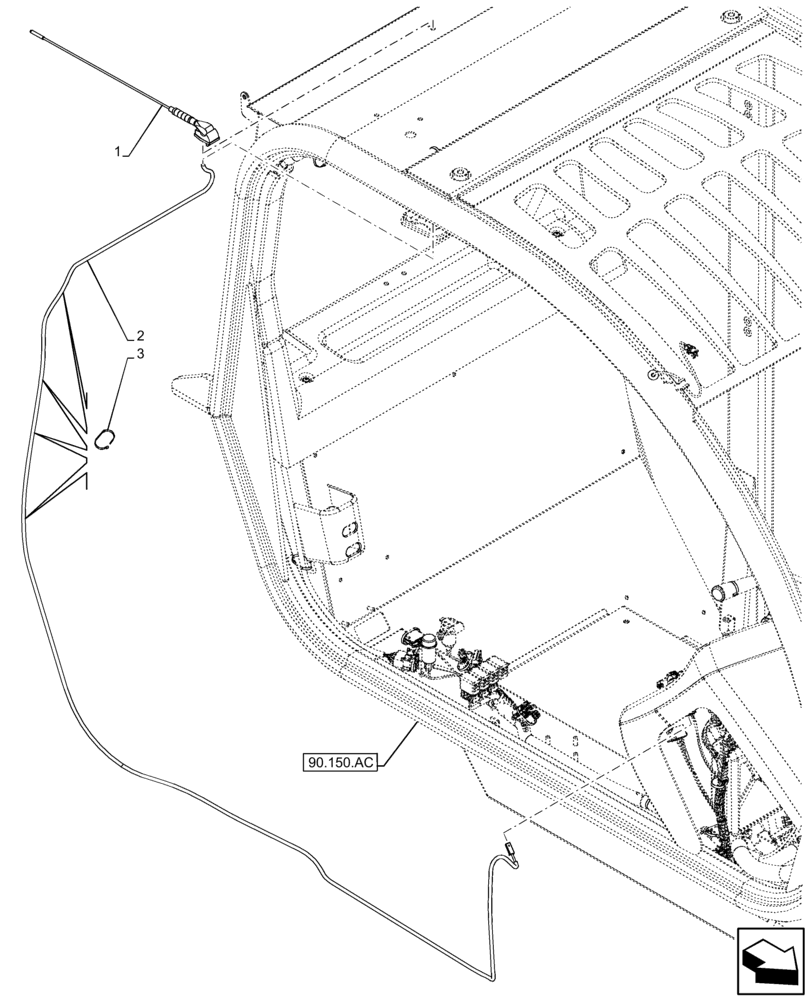 1
2
3
90.150.AC