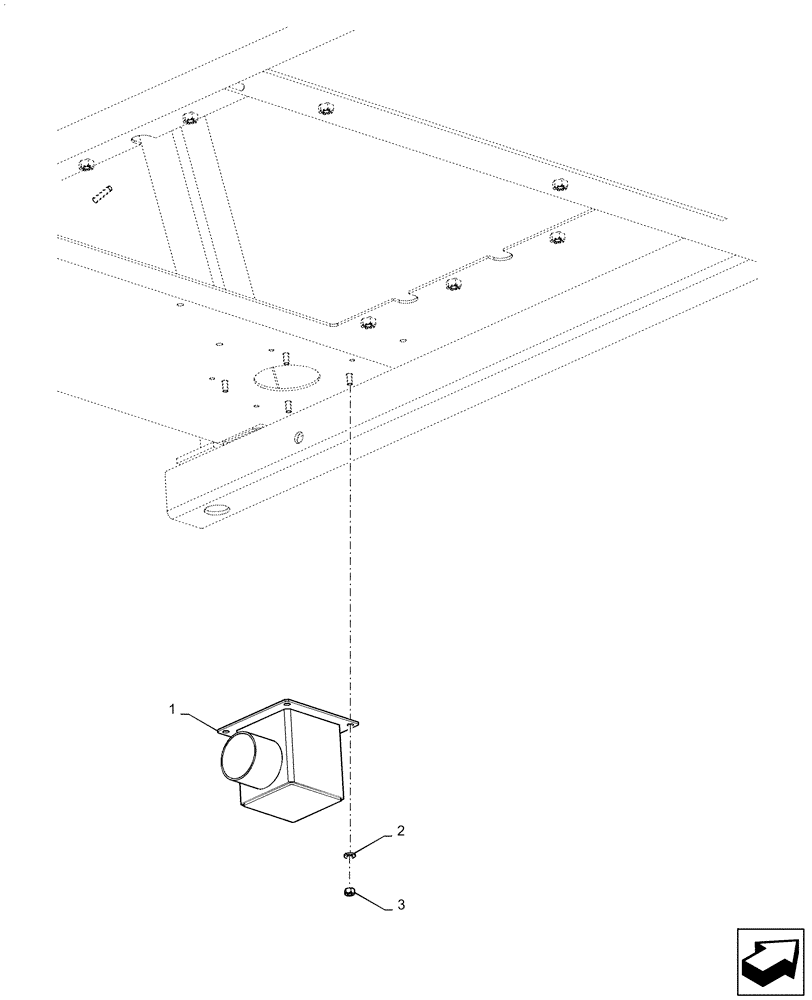 1
2
3