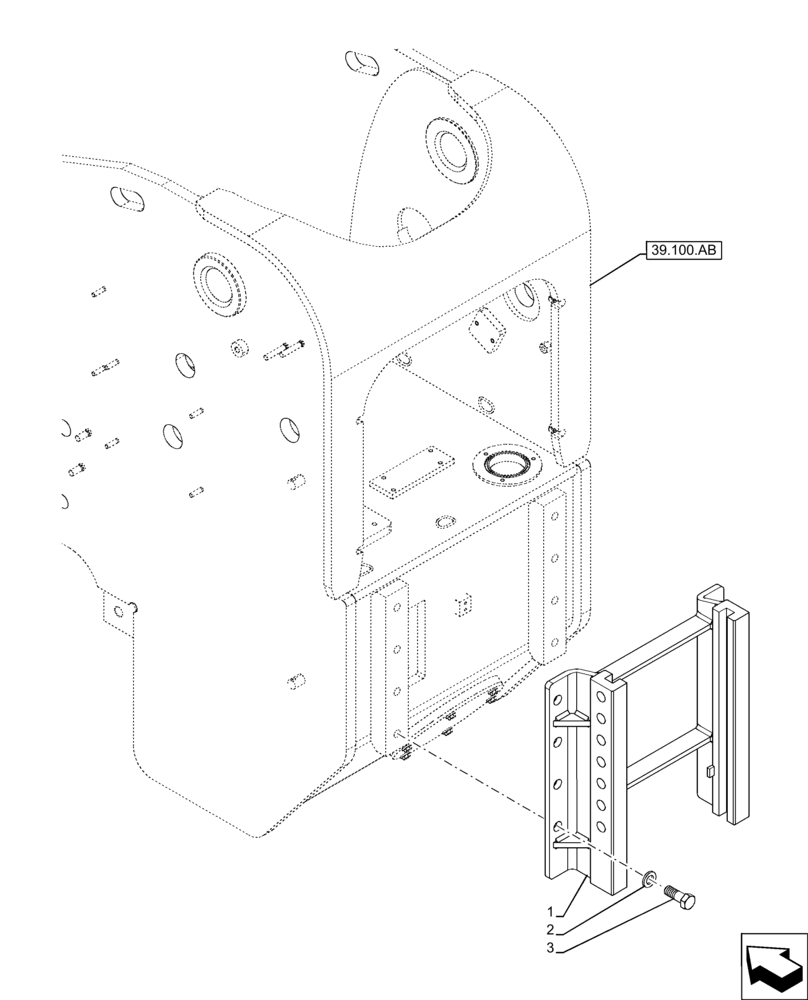 39.100.AB

1
2
3