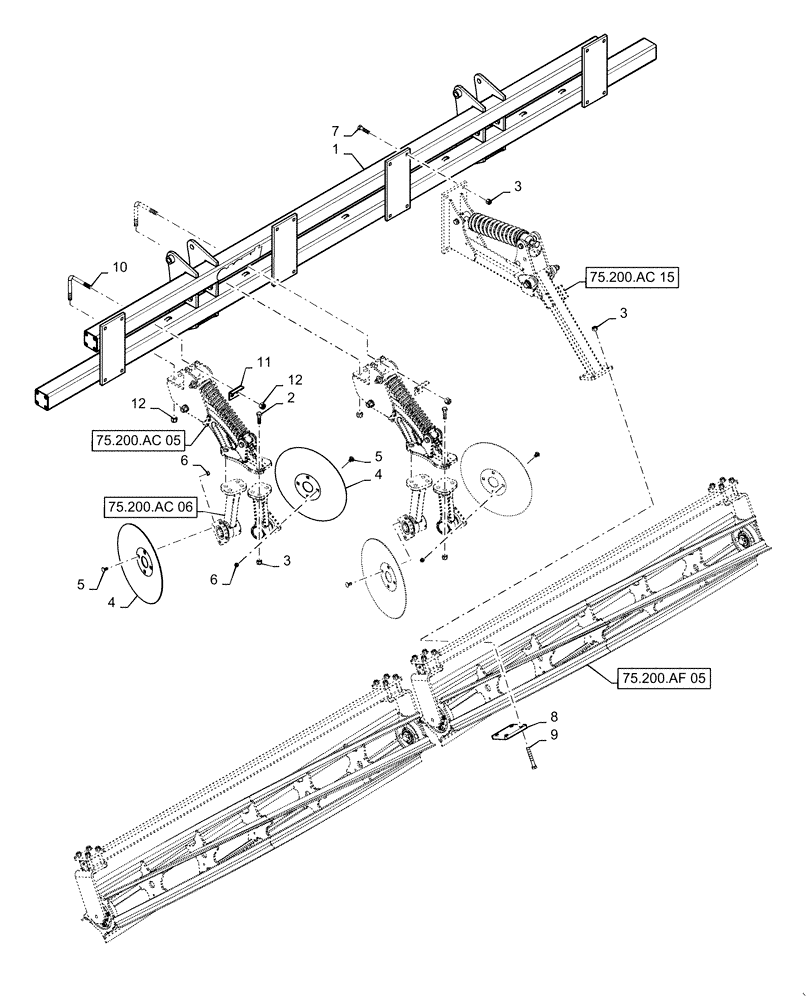 7
1
3
10
75.200.AC 15
3
11
12
12
2
75.200.AC 05
6
5
4
75.200.AC 06
5
4
6
3
75.200.AF 05
8
9