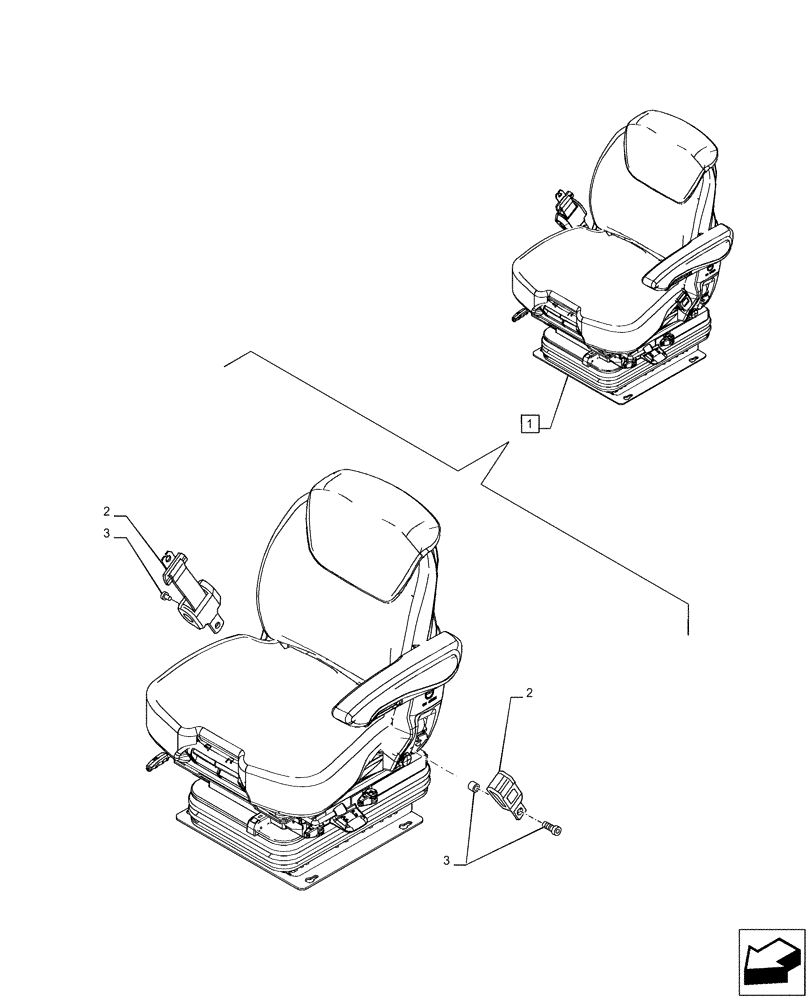 1
2
3
2
3