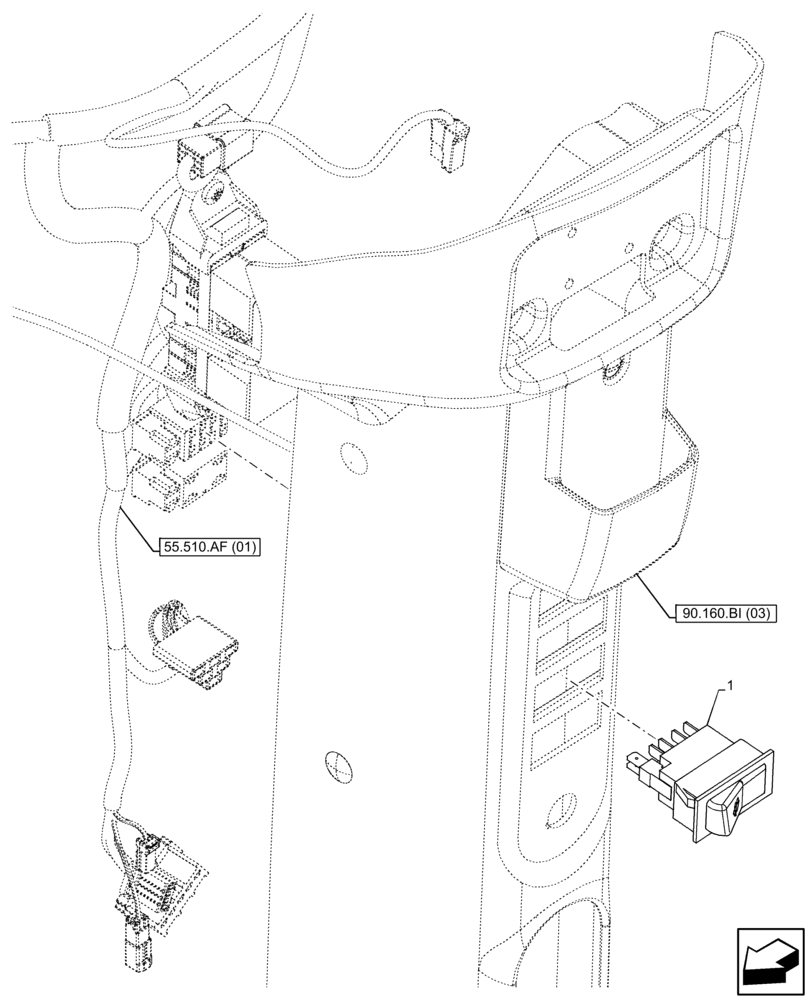 55.510.AF (01)

90.160.BI (03)

1