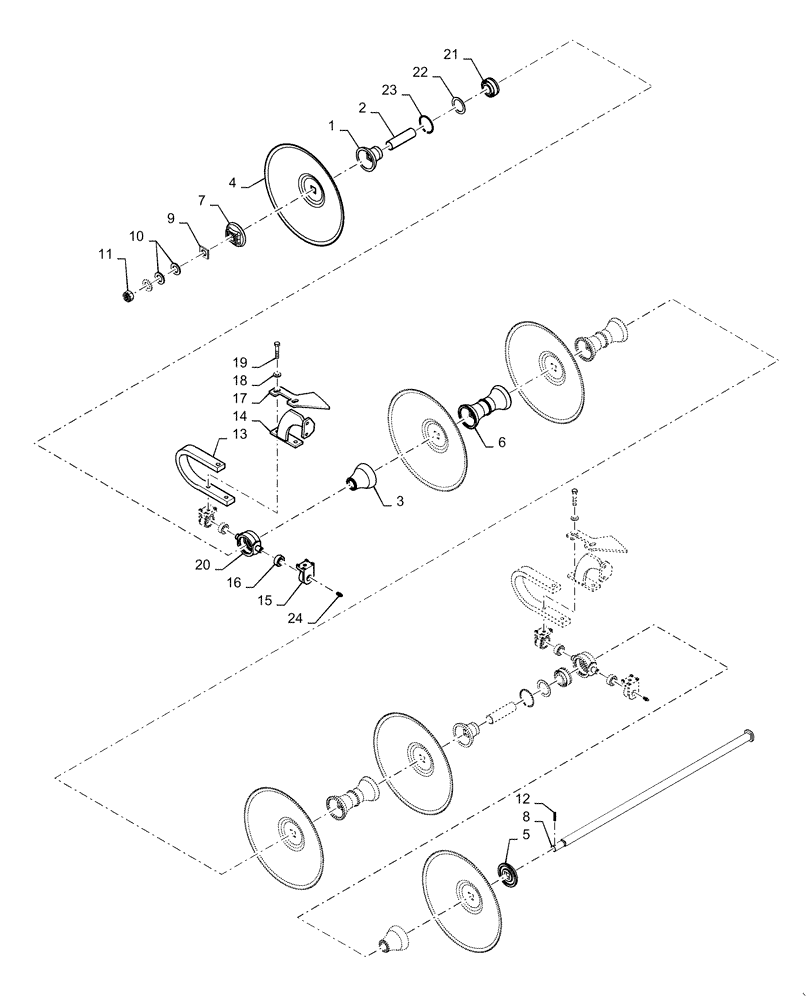 21
22
23
2
1
4
7
9
10
11
19
18
17
14
13
6
3
20
16
15
24
12
8
5