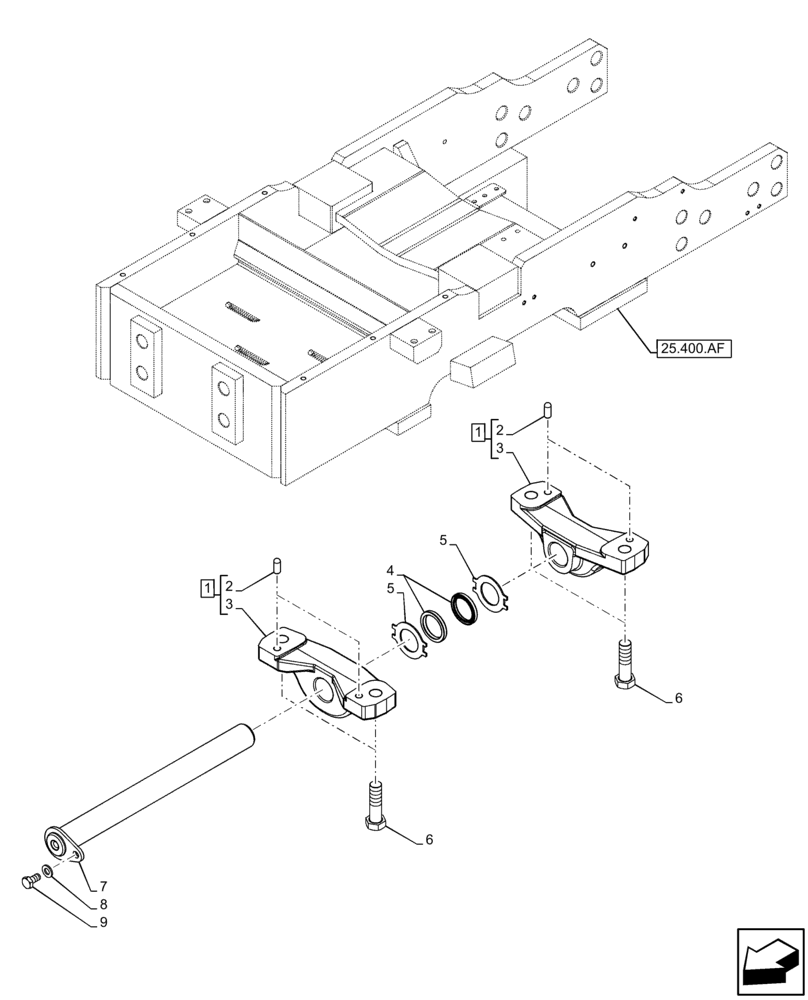 25.400.AF

1
2
3

5
4
5

1
2
3

6

6

7
8
9