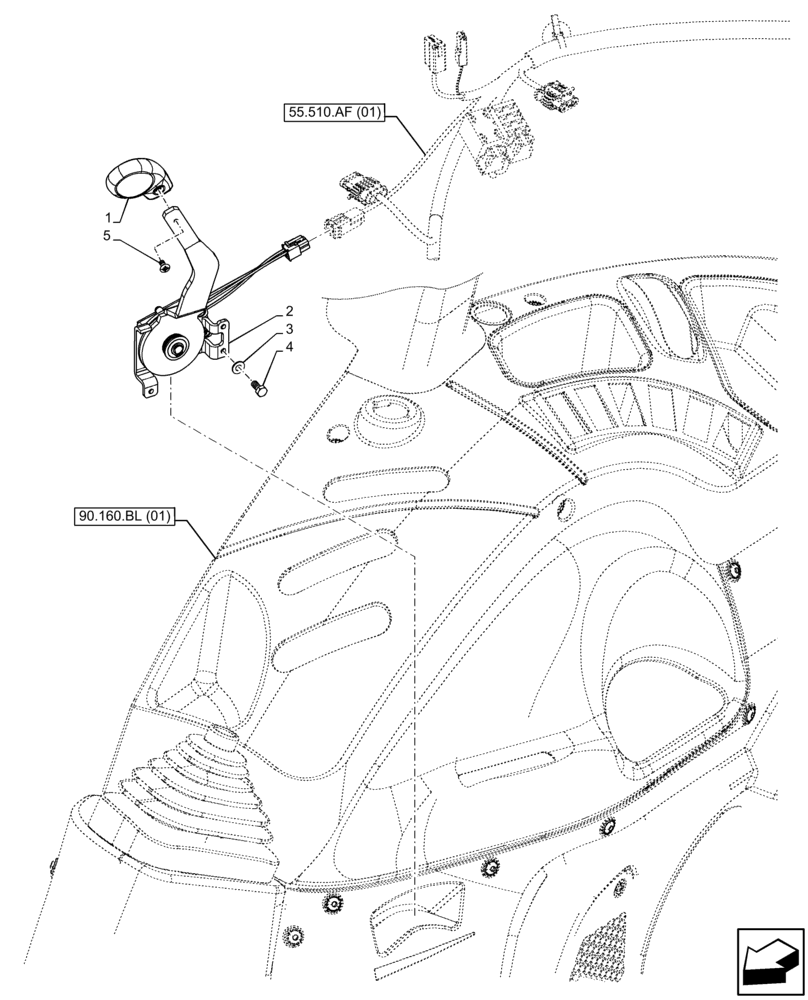 55.510.AF (01)

1

5

2

3

4

90.160.BL (01)