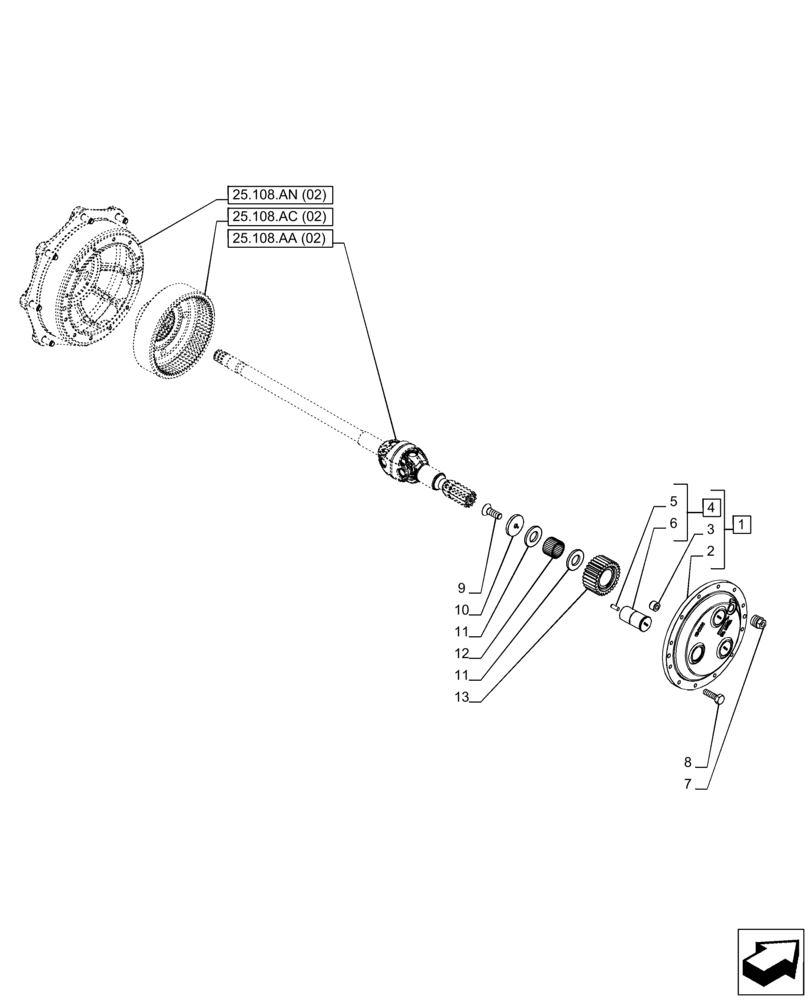 25.108.AN (02)
25.108.AC (02)
25.108.AA (02)

5
6
4
3
2
1

9
10
11
12
11
13

8
7