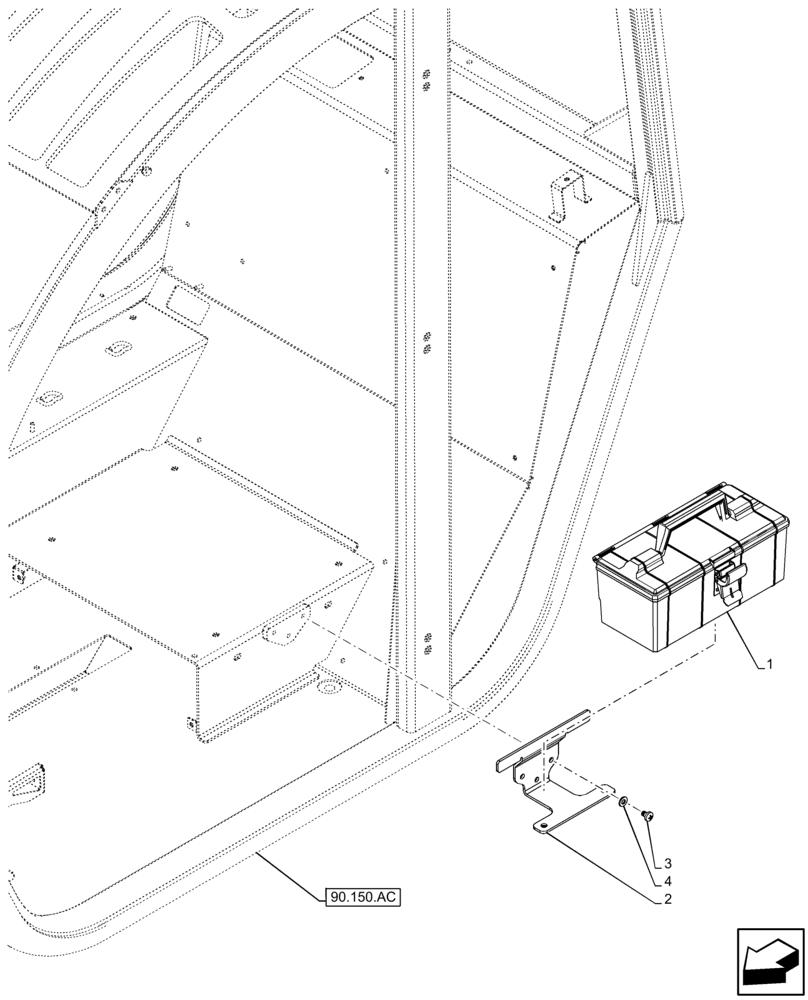 1
3
4
2
90.150.AC