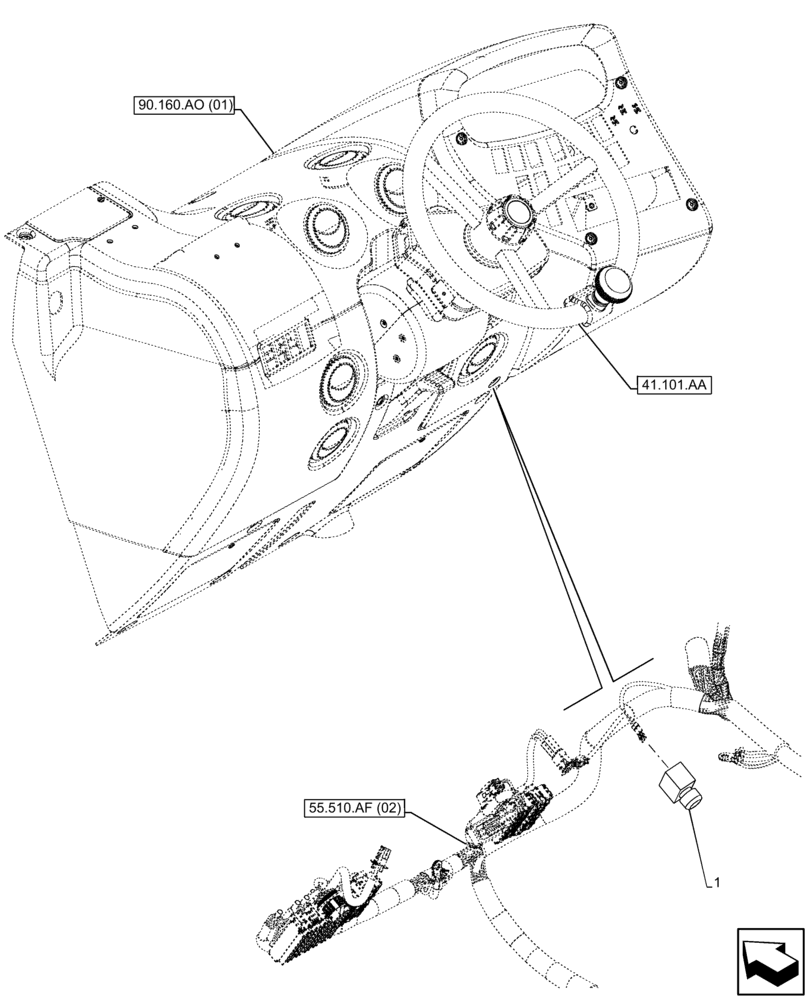 90.160.AO (01)

41.101.AA

55.510.AF (02)

1