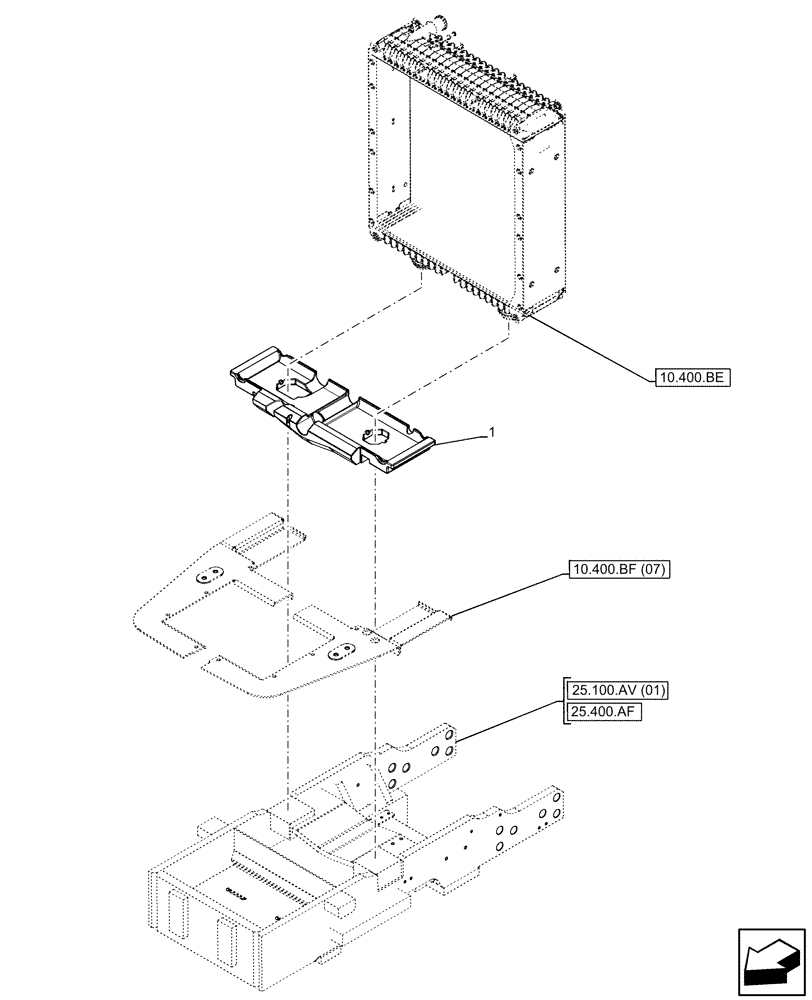 10.400.BE

1

10.400.BF (07)

25.100.AV (01)
25.400.AF