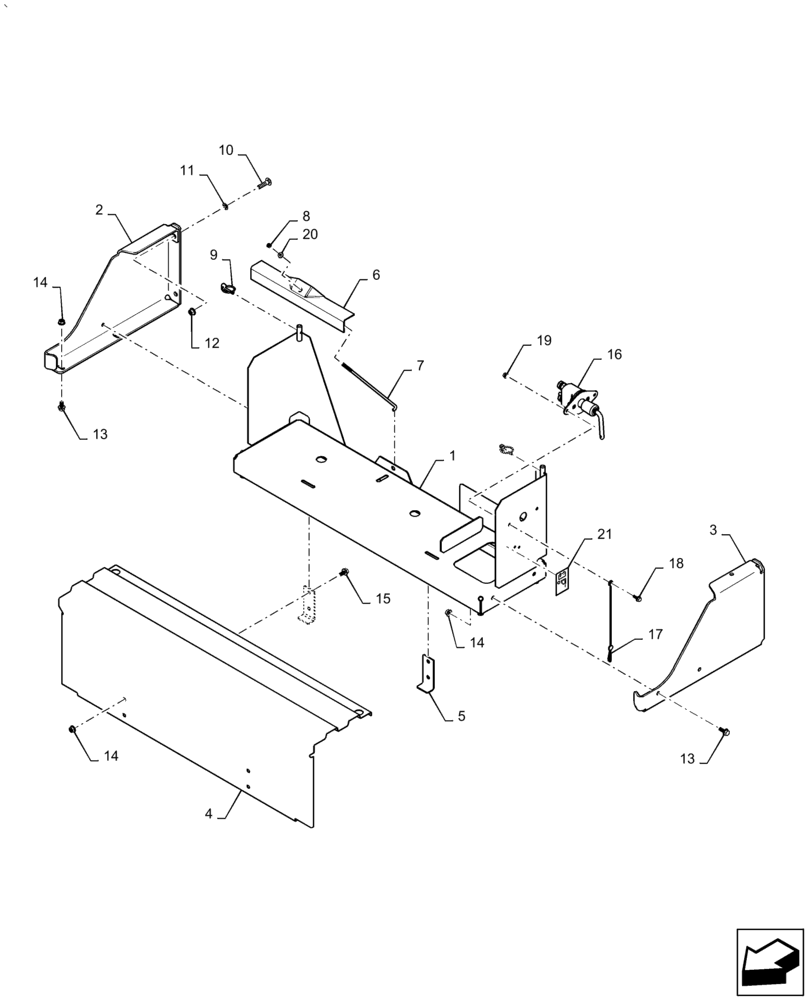 10
11
2
8
20
9
6
14
12
19
16
7
13
1
21
3
18
15
14
17
5
14
13
4