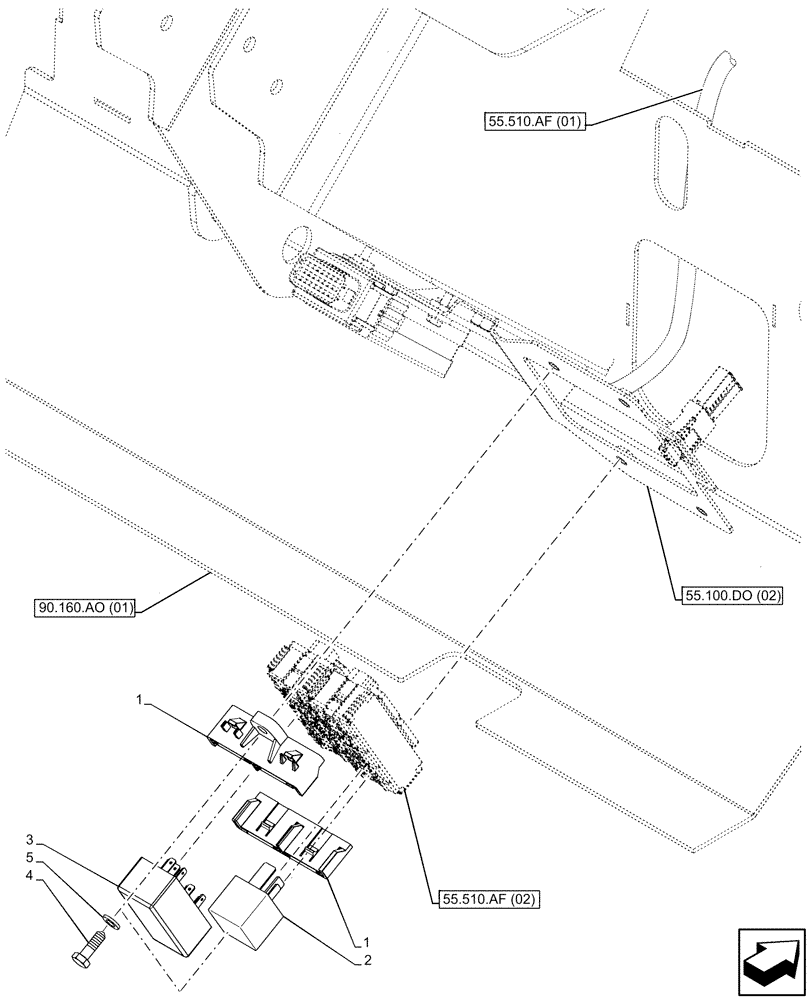 55.510.AF (01)

55.100.DO (02)

90.160.AO (01)

1

3

5

4

55.510.AF (02)

1

2