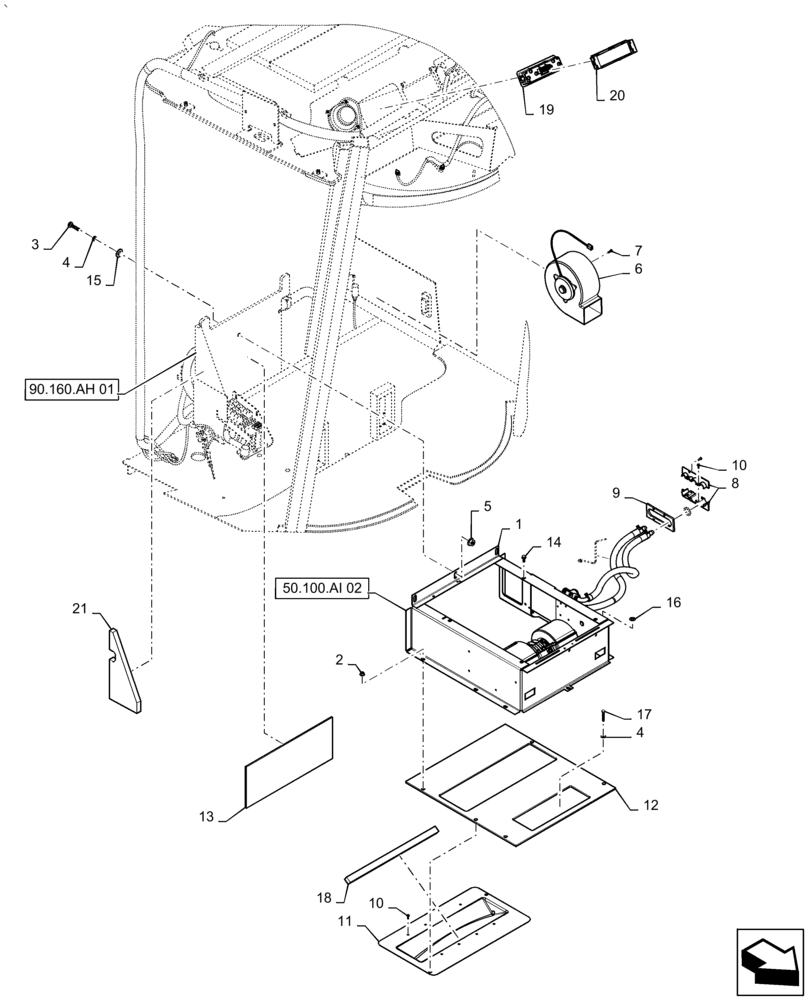 19
20
3
4
15
7
6
90.160.AH 01
10
8
9
5
1
14
50.100.AI 02
16
21
2
17
4
13
12
18
10
11