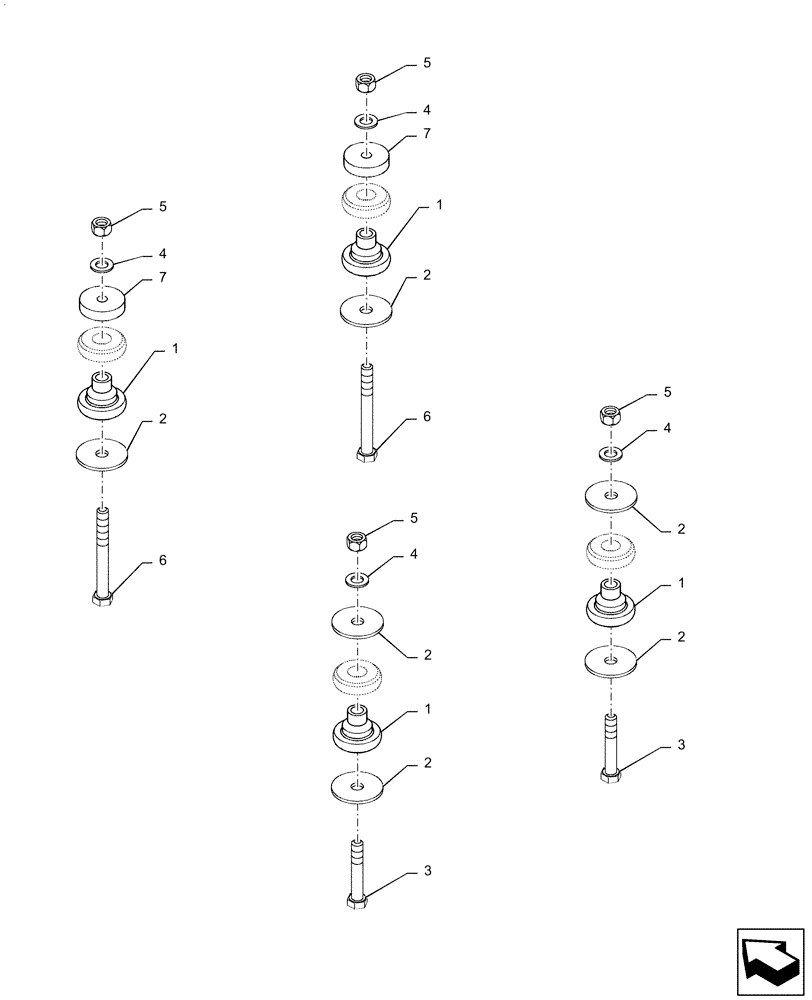 5
4
7
1
2
6

5
4
7
1
2
6

5
4
2
1
2
3

5
4
2
1
2
3