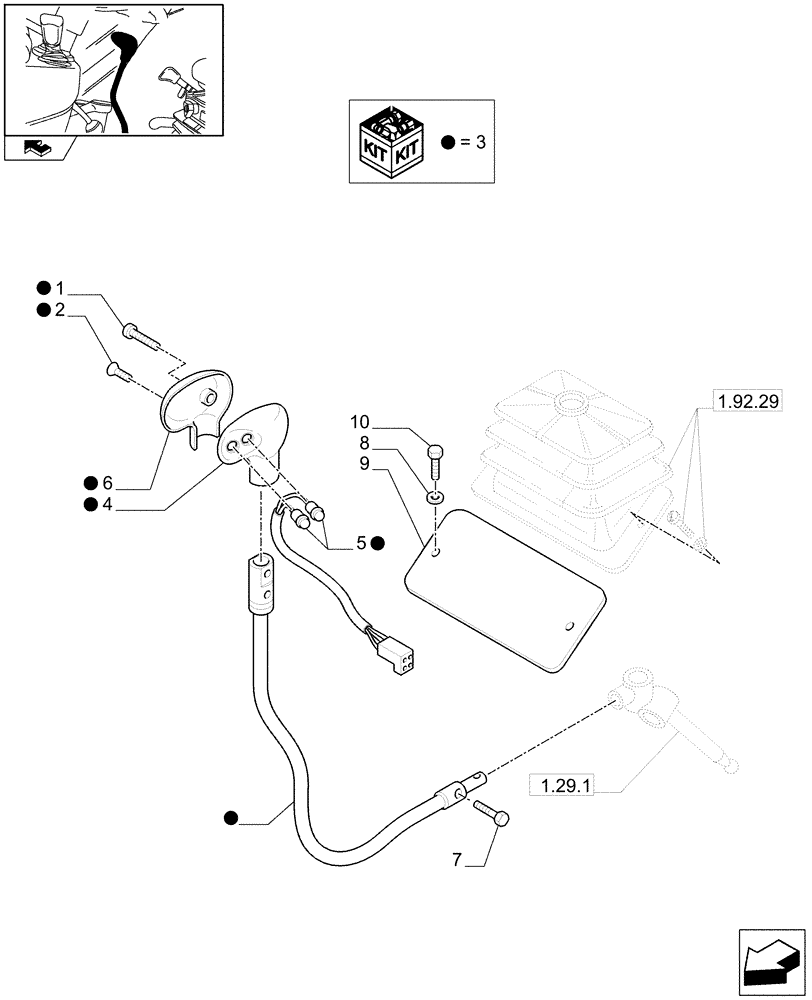 KIT KIT
● = 3

● 1
● 2
● 6
● 4
5 ●
10
8
9
1.92.29
1.29.1
●
7