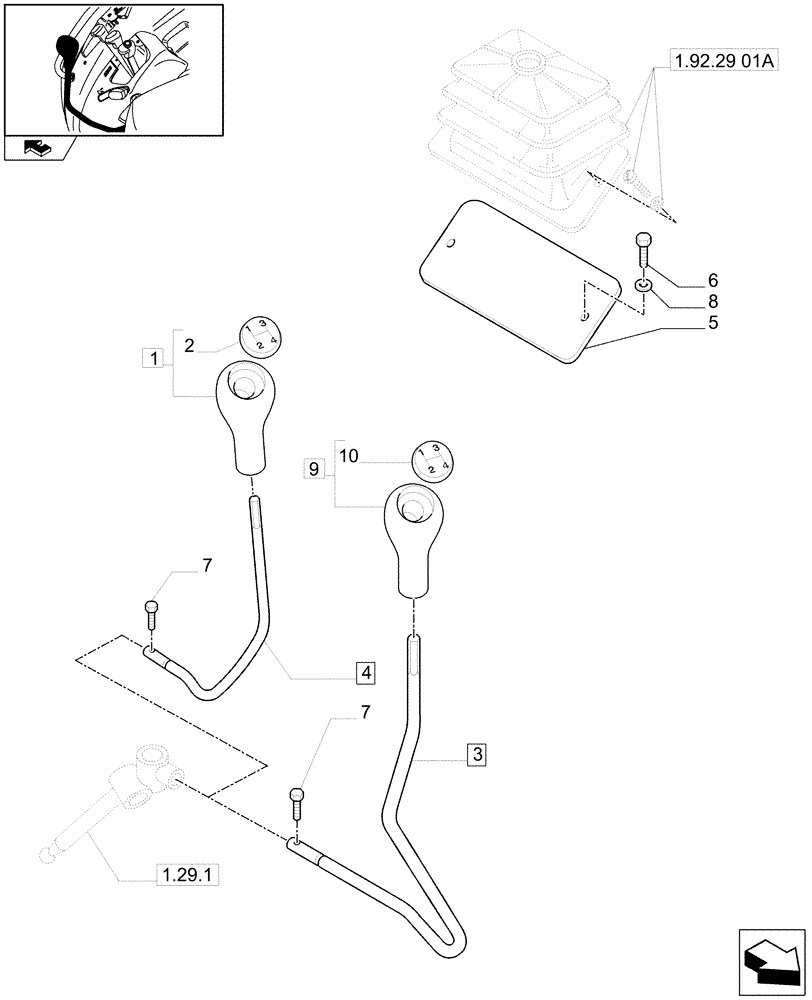 1.92.29 01A

6

8

5

1

2

1 3
2 4

9

10

1 3
2 4

7

4

7

3

1.29.1