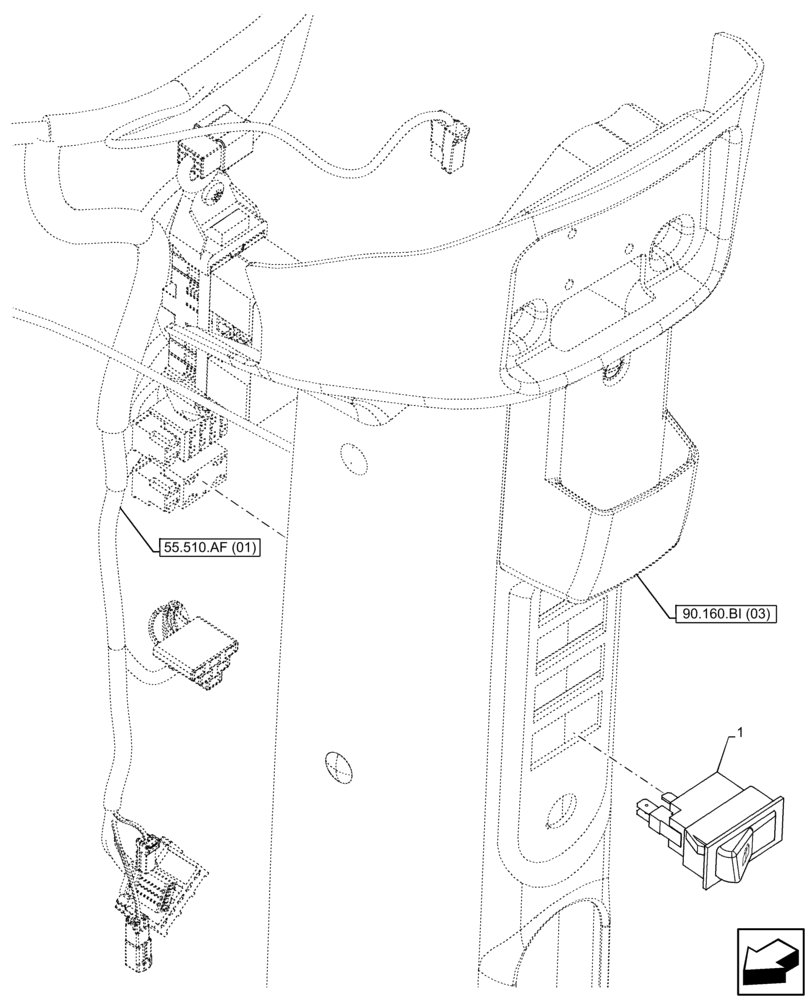 55.510.AF (01)

90.160.BI (03)

1