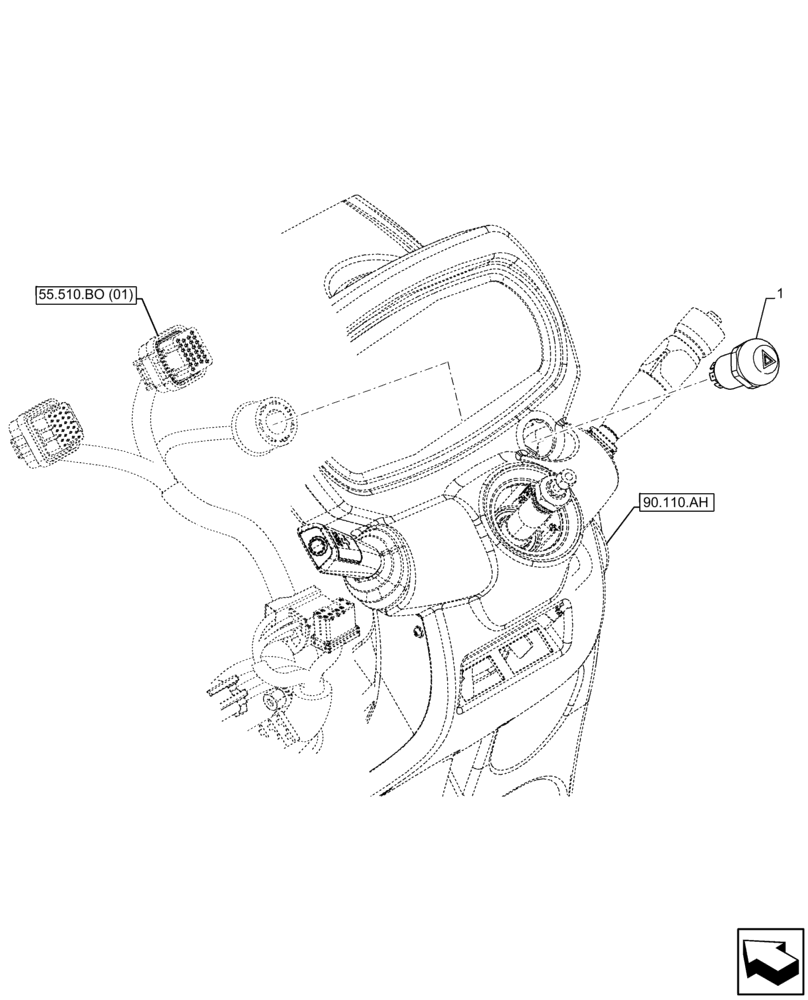 55.510.BO (01)

1

90.110.AH