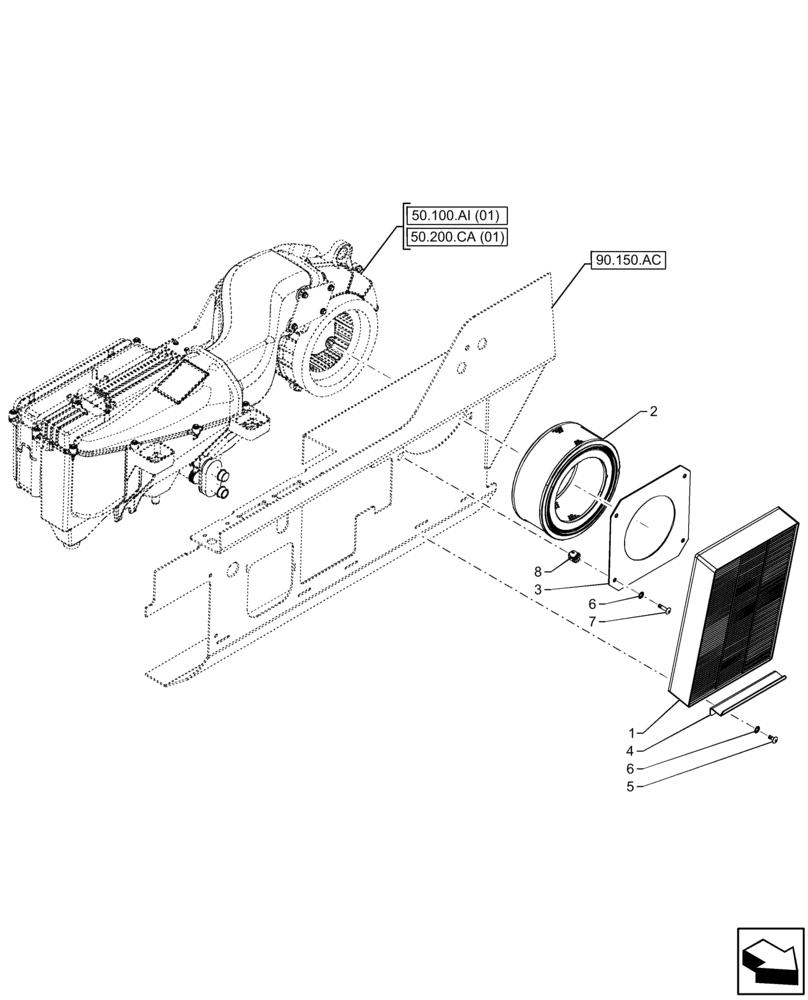 50.100.AI (01)
50.200.CA (01)
90.150.AC
2
8
3
6
7
1
4
6
5