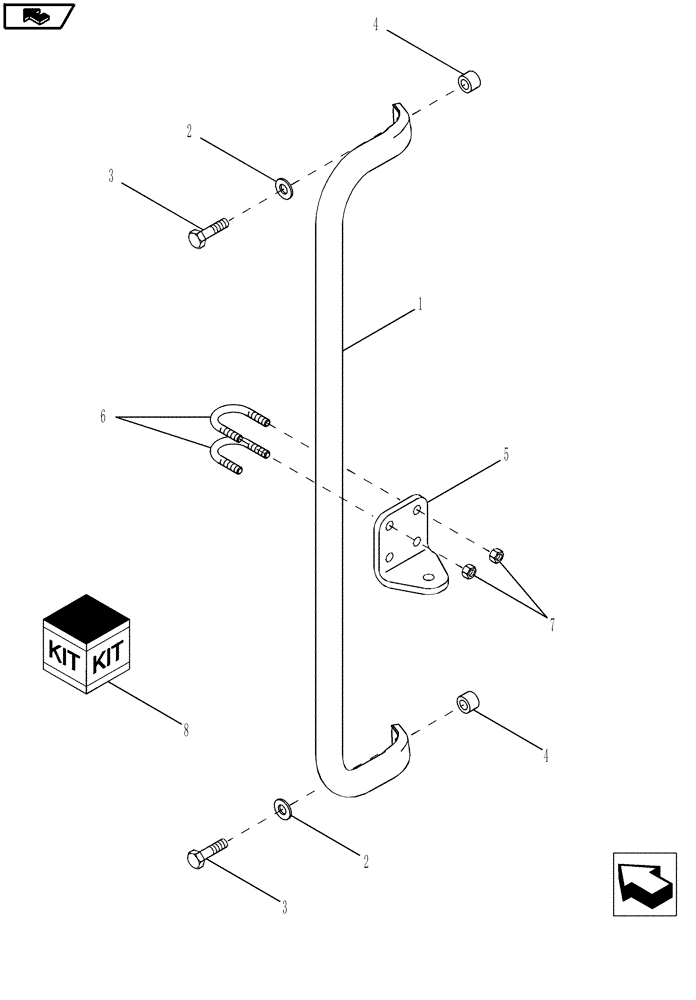 4
2
3
1
6
5
7
KIT KIT
8
4
2
3