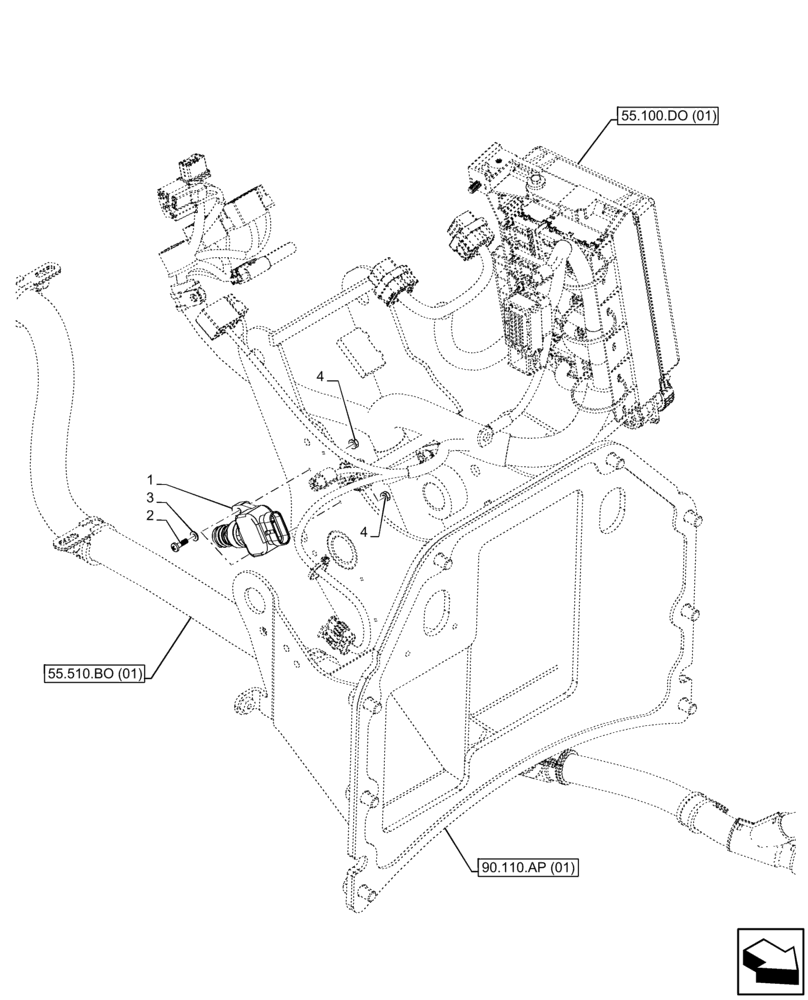 55.100.DO (01)

4

1

3

2

4

55.510.BO (01)

90.110.AP (01)