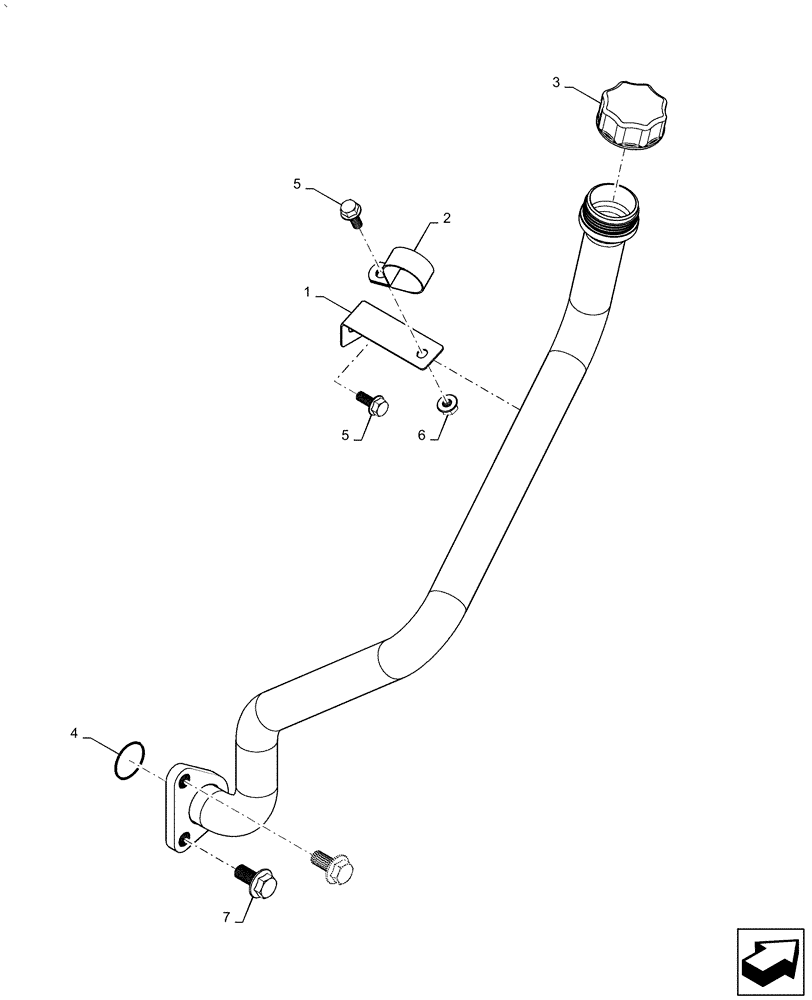 3
5
2
1
5
6
4
7