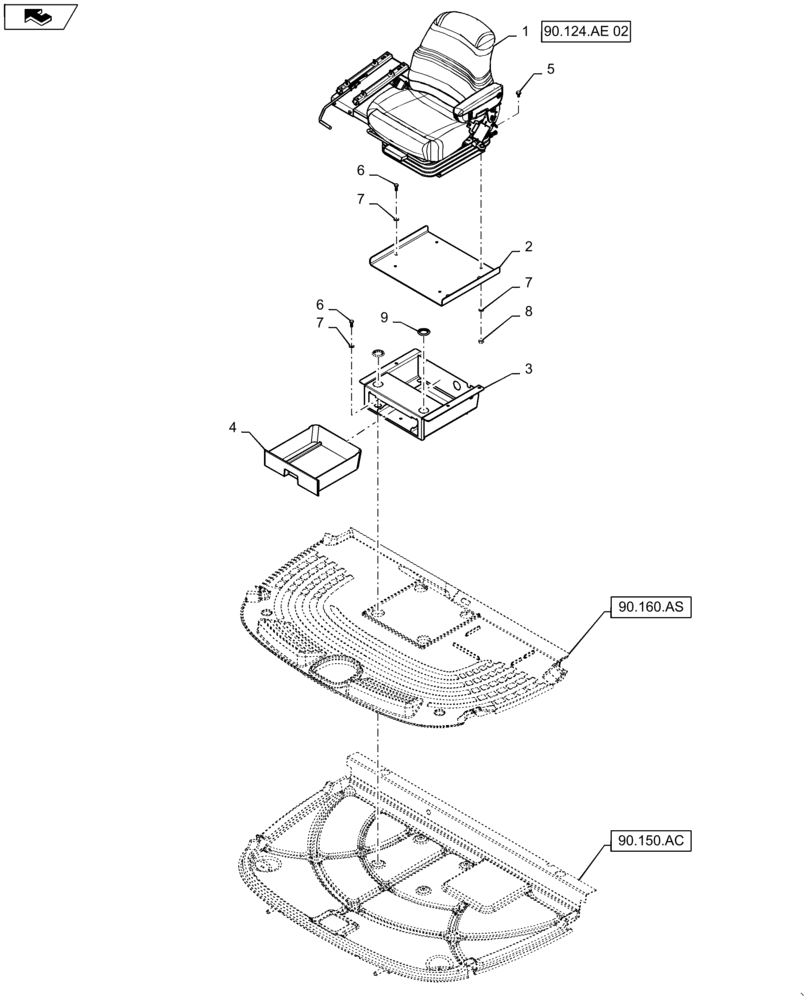 1
90.124.AE 02
5
6
7
2
7
8
6
7
9
3
4
90.160.AS
90.150.AC