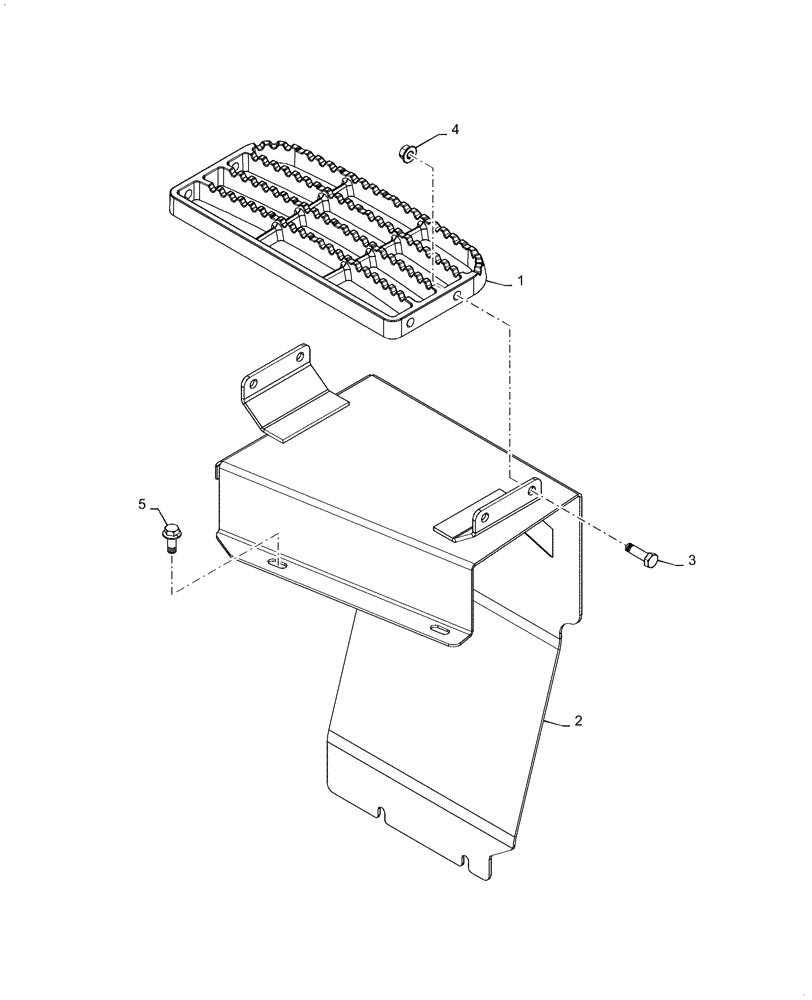 4
1
5
3
2