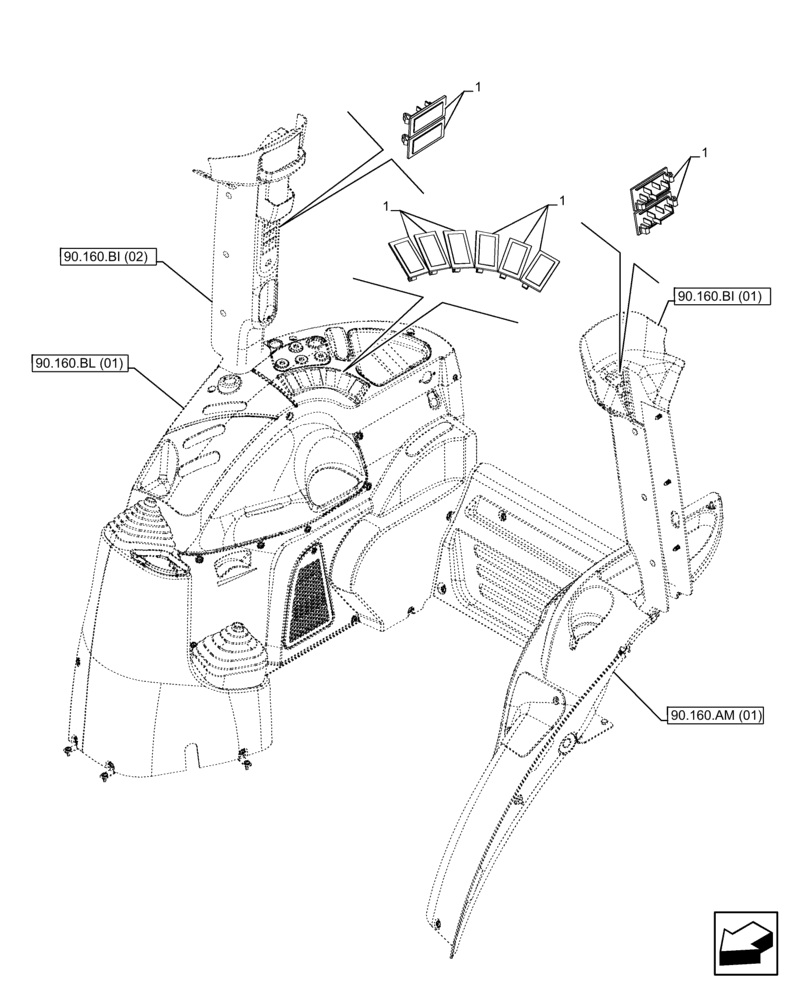 1
1
1
1
90.160.BI (02)
90.160.BI (01)
90.160.BL (01)
90.160.AM (01)