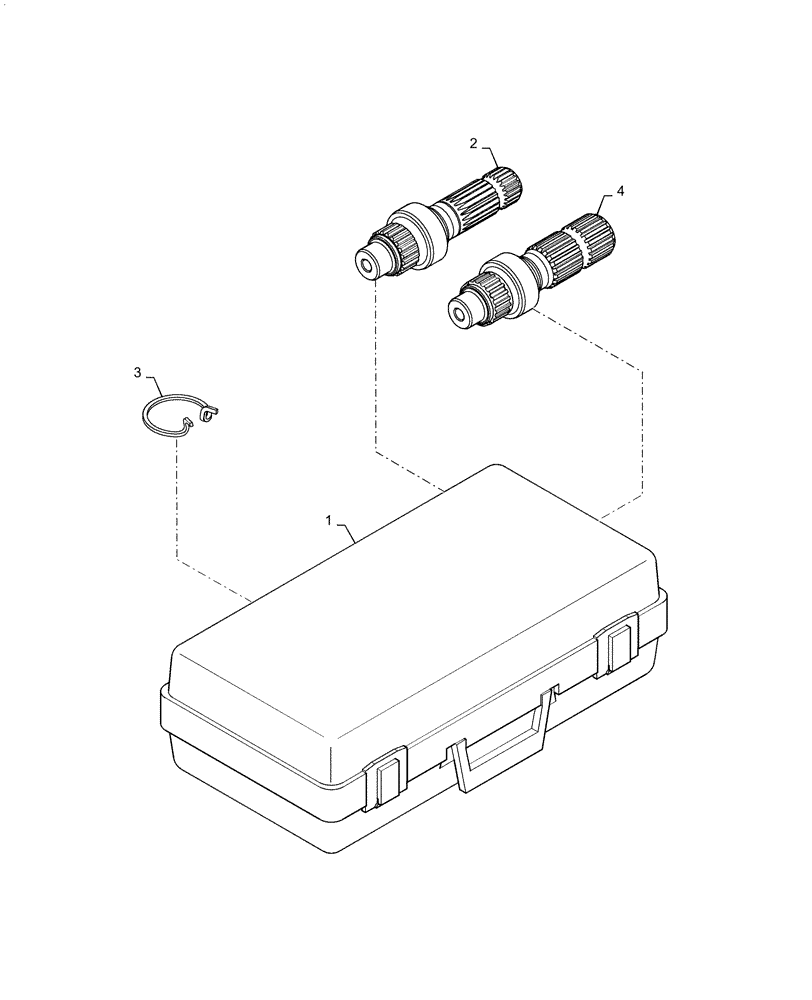 2
4
3
1