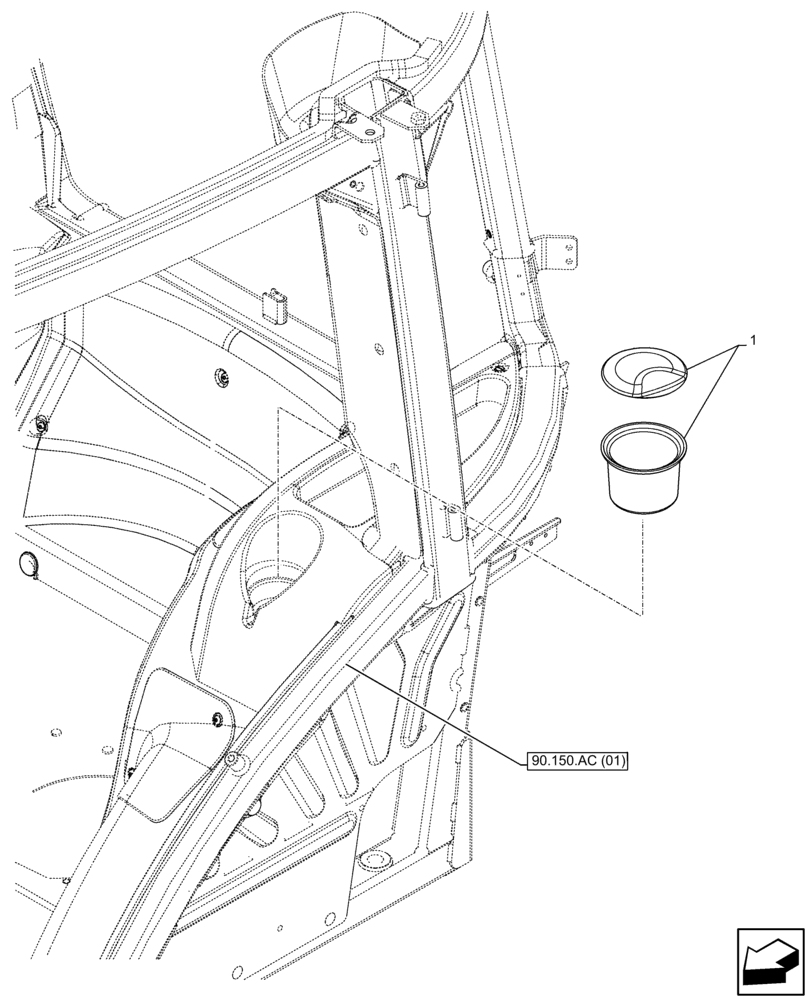 1

90.150.AC (01)