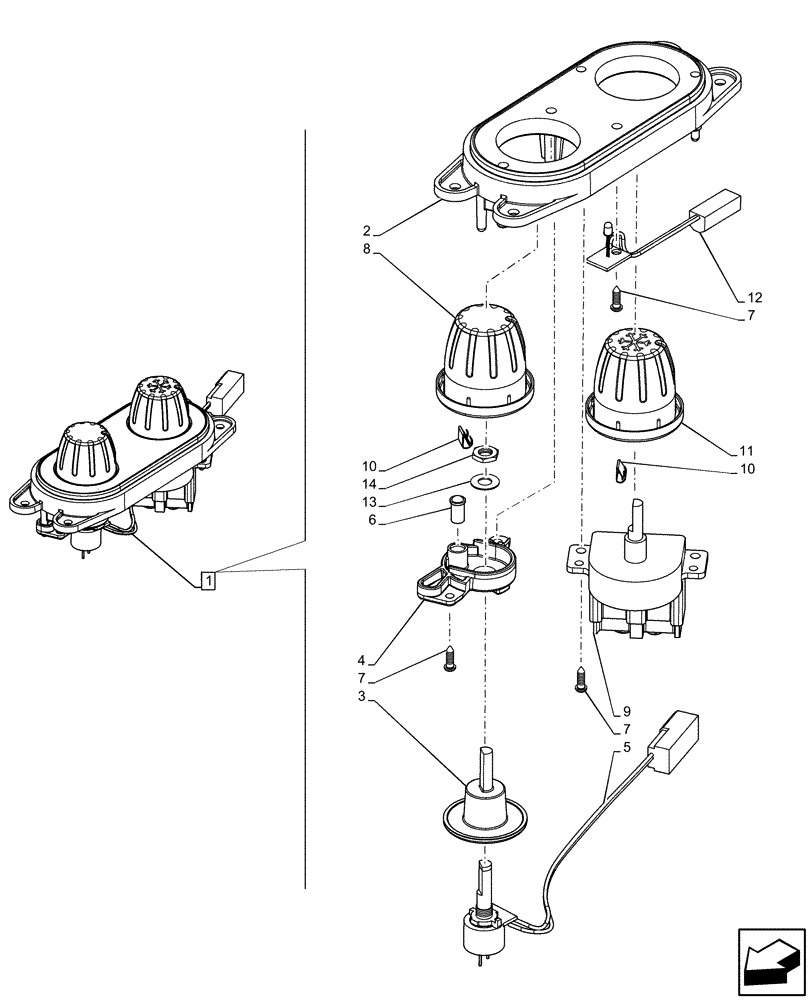 2
8
12
7
11
10
10
14
13
6
1
4
7
3
9
7
5