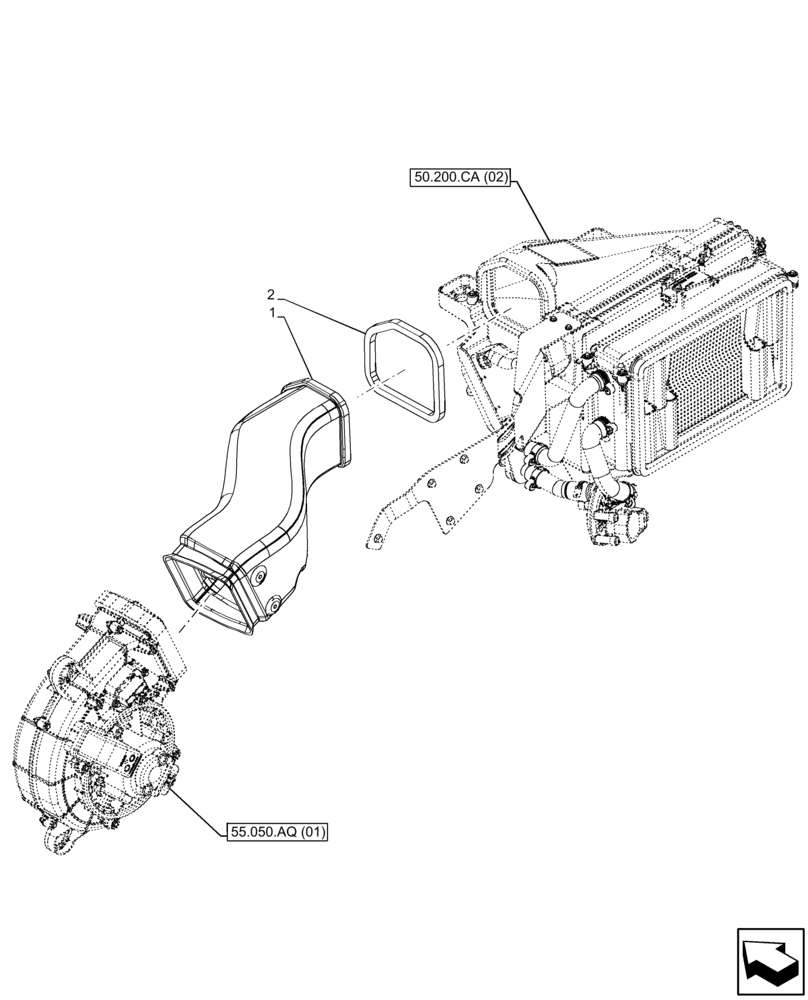 50.200.CA (02)

2

1

55.050.AQ (01)