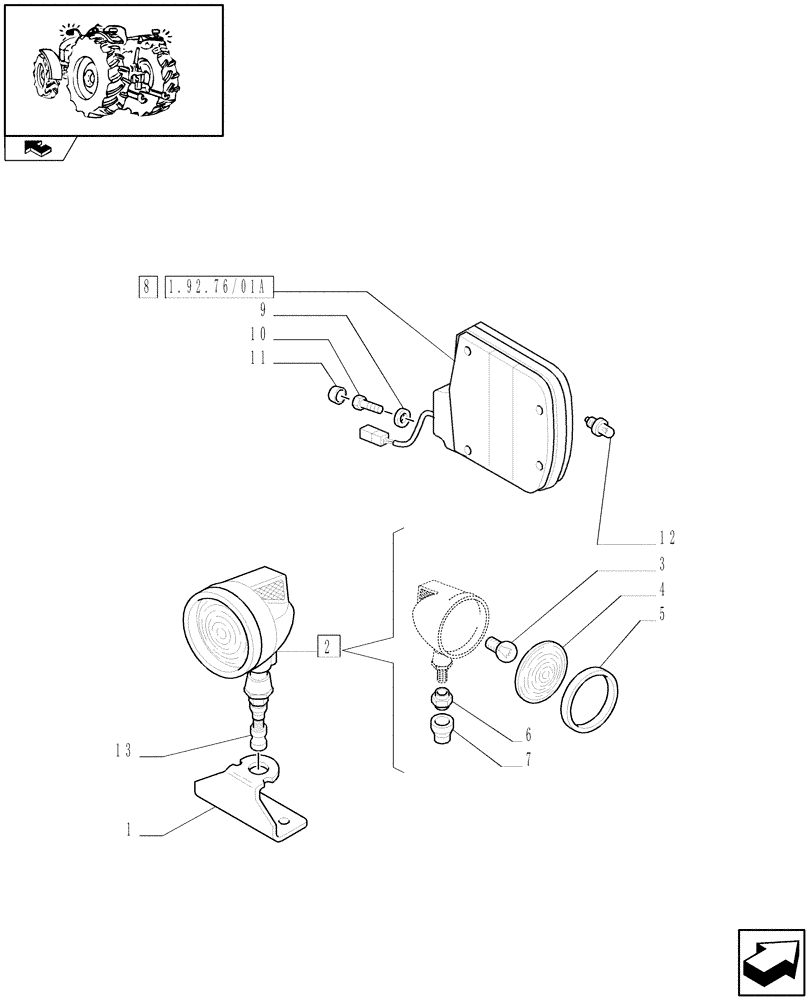 8
1.92.76/01A
9
10
11
12
3
4
5
2
6
7
13
1